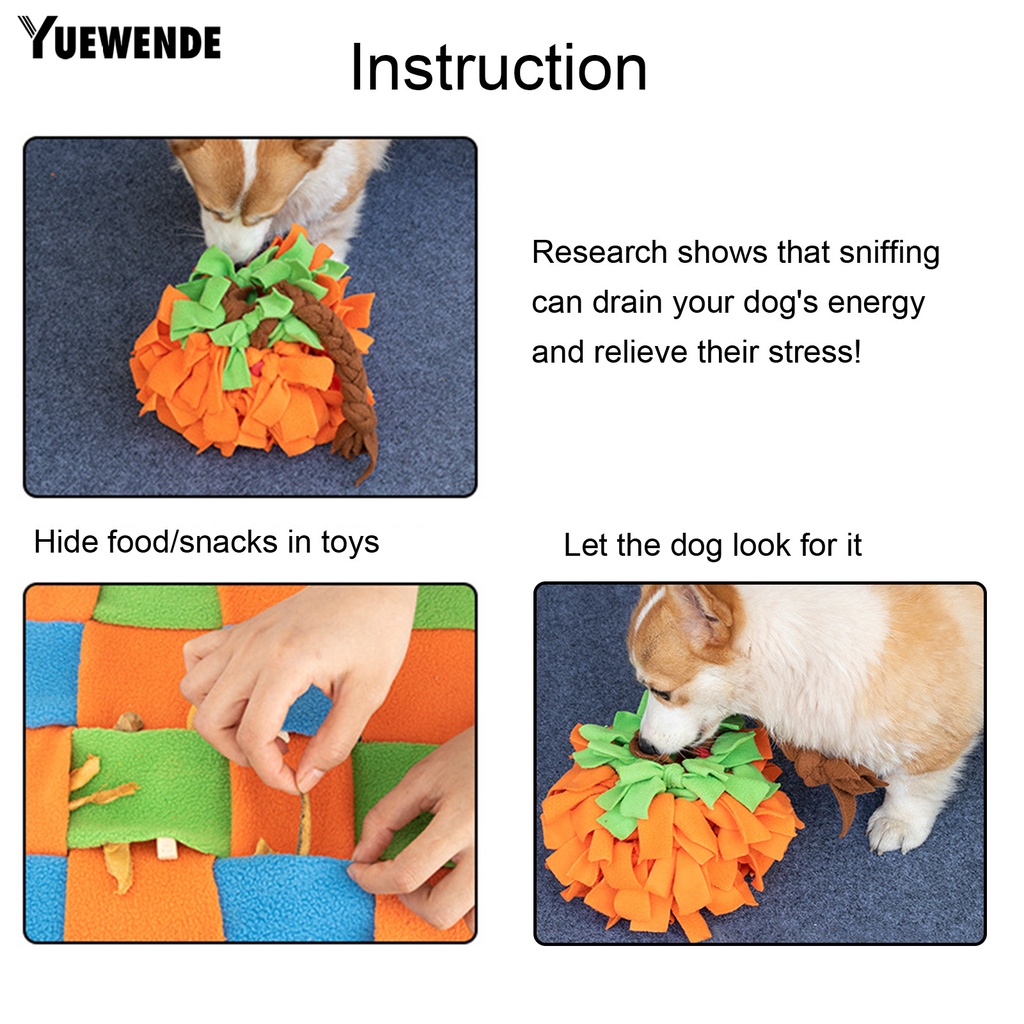 YUEWENDE

Instruction

Research shows that sniffing can drain your dog's energy and relieve their stress!

Hide food/snacks in toys

Let the dog look for it