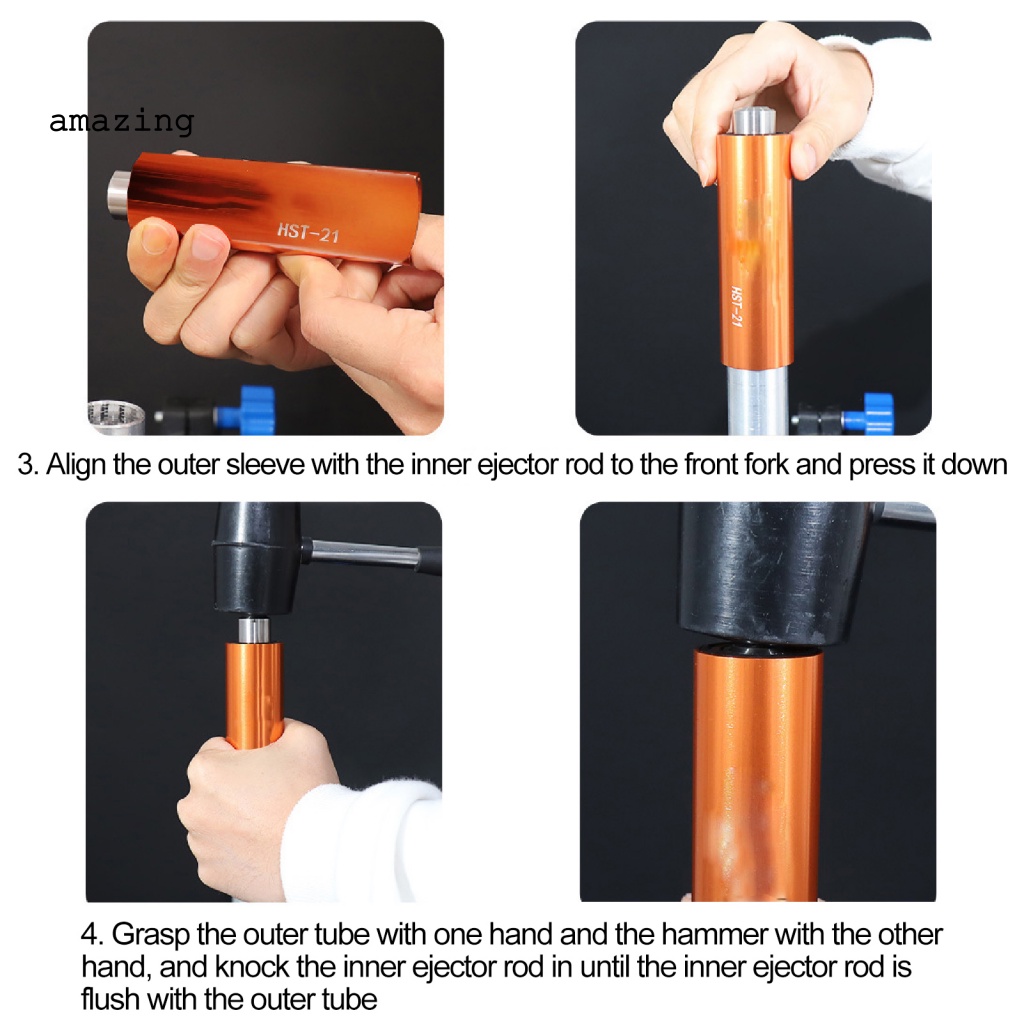 amazing

HST-21

HST-21

3. Align the outer sleeve with the inner ejector rod to the front fork and press it down

4. Grasp the outer tube with one hand and the hammer with the other hand, and knock the inner ejector rod in until the inner ejector rod is flush with the outer tube