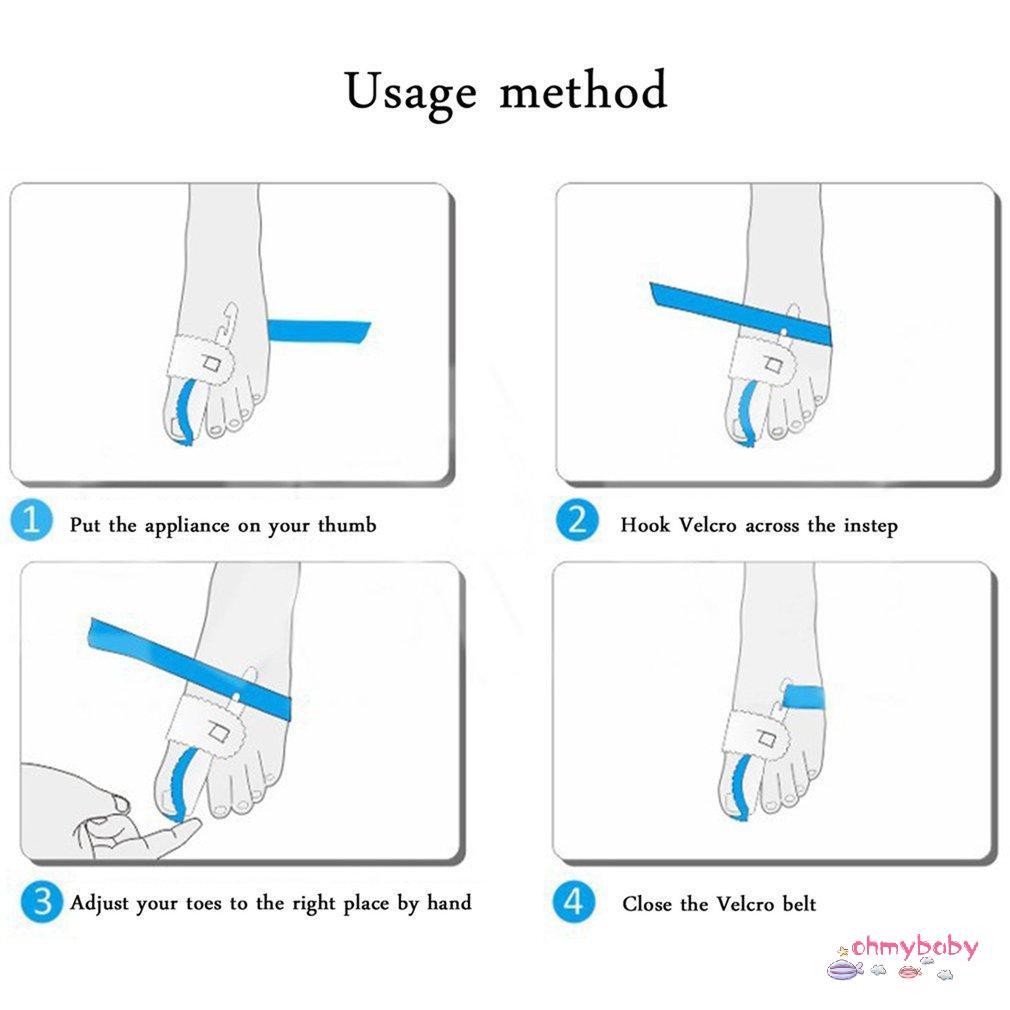 Usage method

1 Put the appliance on your thumb

2 Hook Velcro across the instep

3 Adjust your toes to the right place by hand

4 Close the Velcro belt

ohmybaby