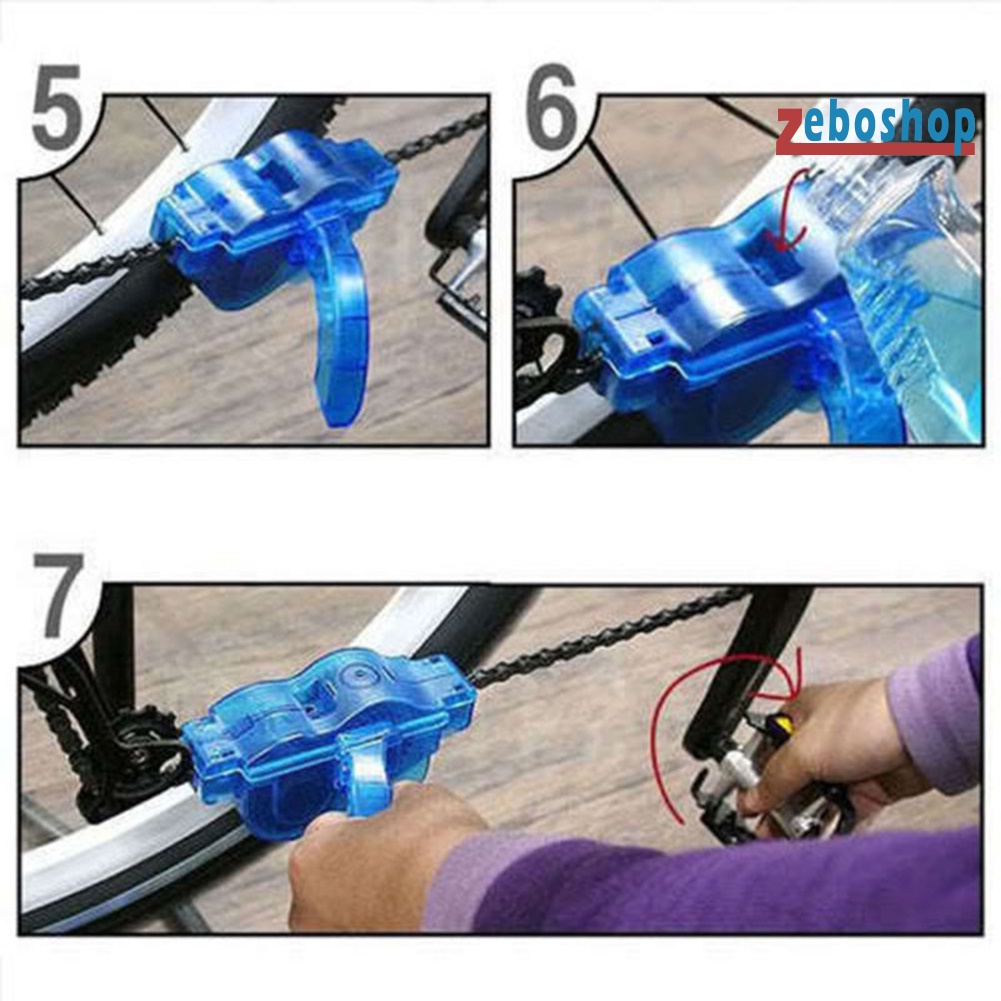 5

6

zeboshop

7