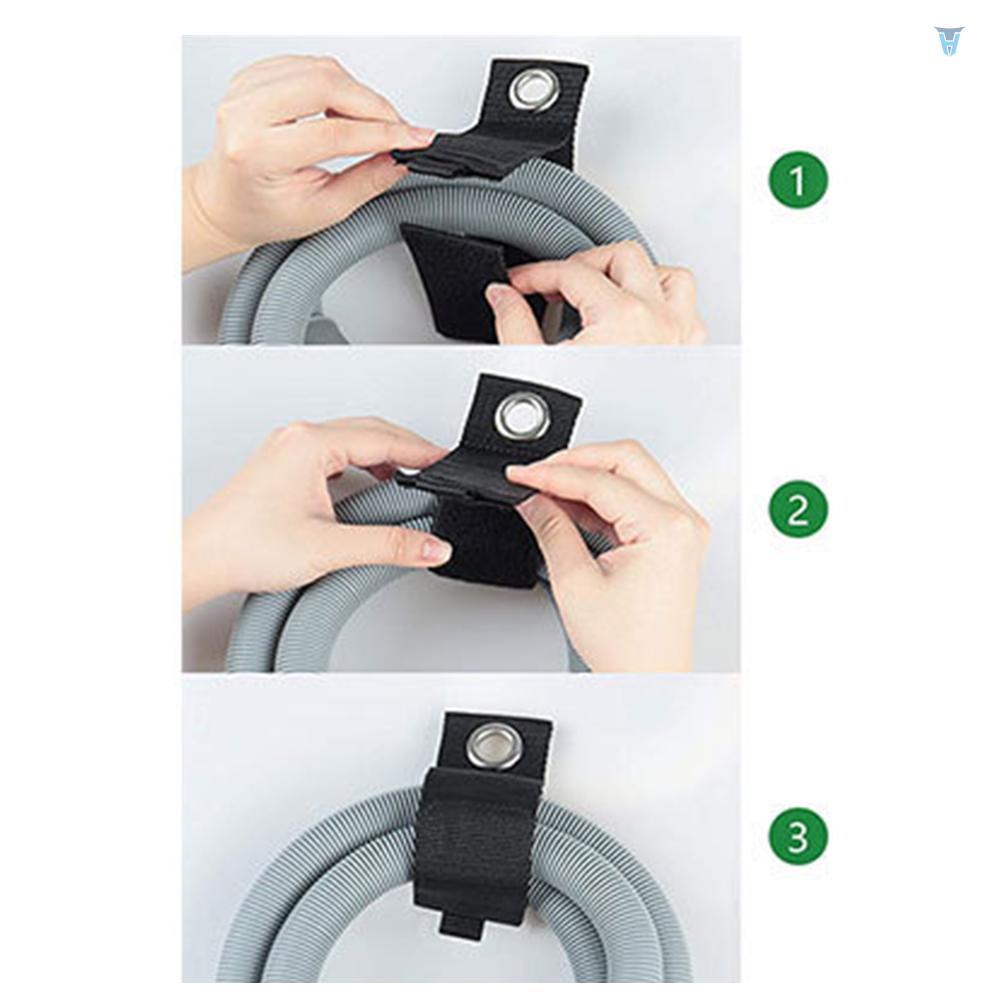 1

2

3