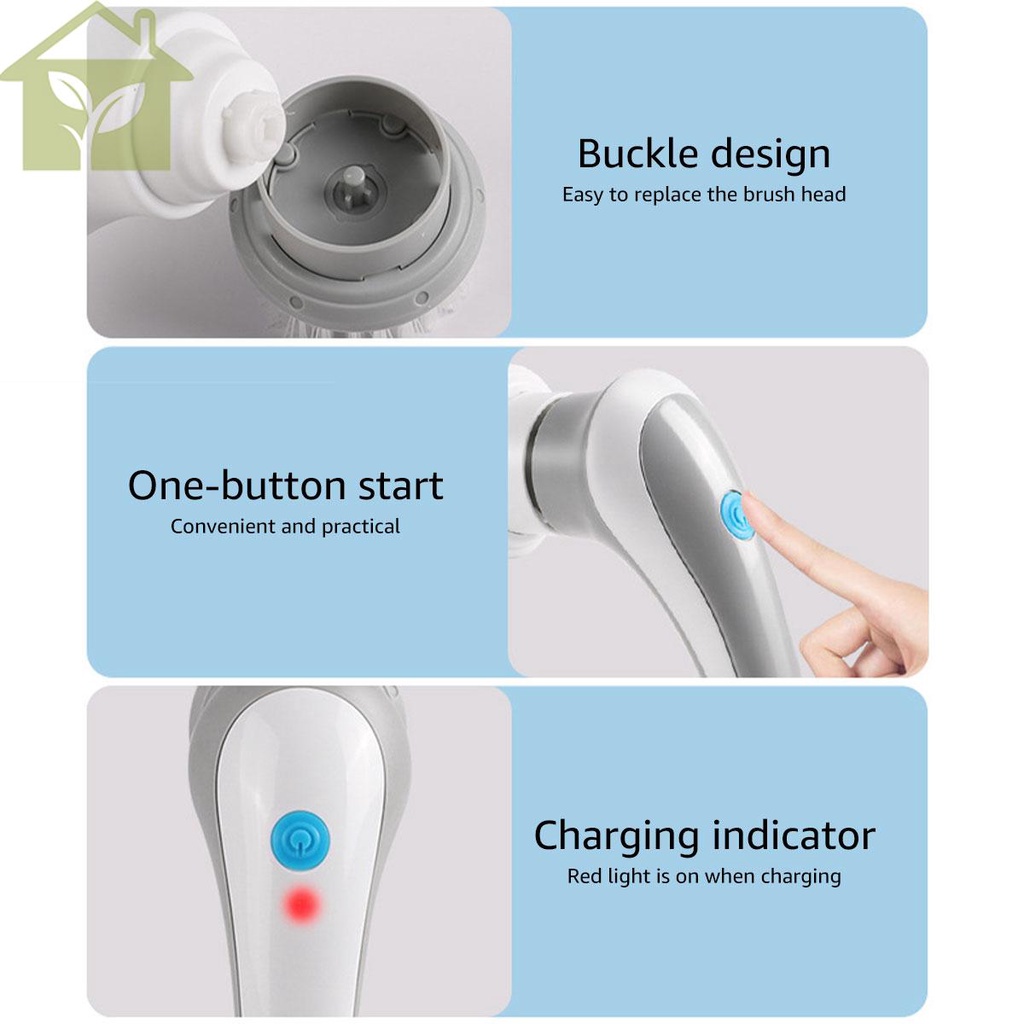 Buckle design
Easy to replace the brush head

One-button start
Convenient and practical

Charging indicator
Red light is on when charging