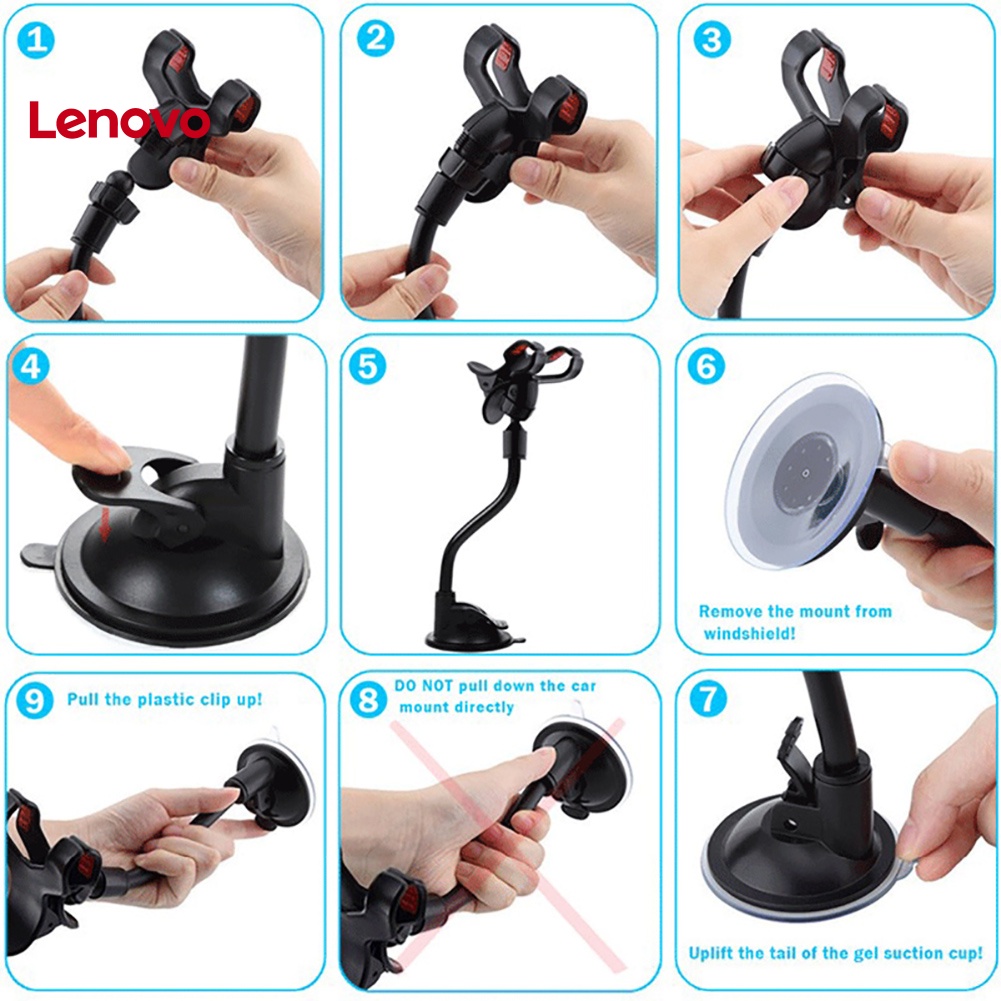 1

Lenovo

2

3

4

5

6

Remove the mount from windshield!

9 Pull the plastic clip up!

8 DO NOT pull down the car mount directly

7

Uplift the tail of the gel suction cup!