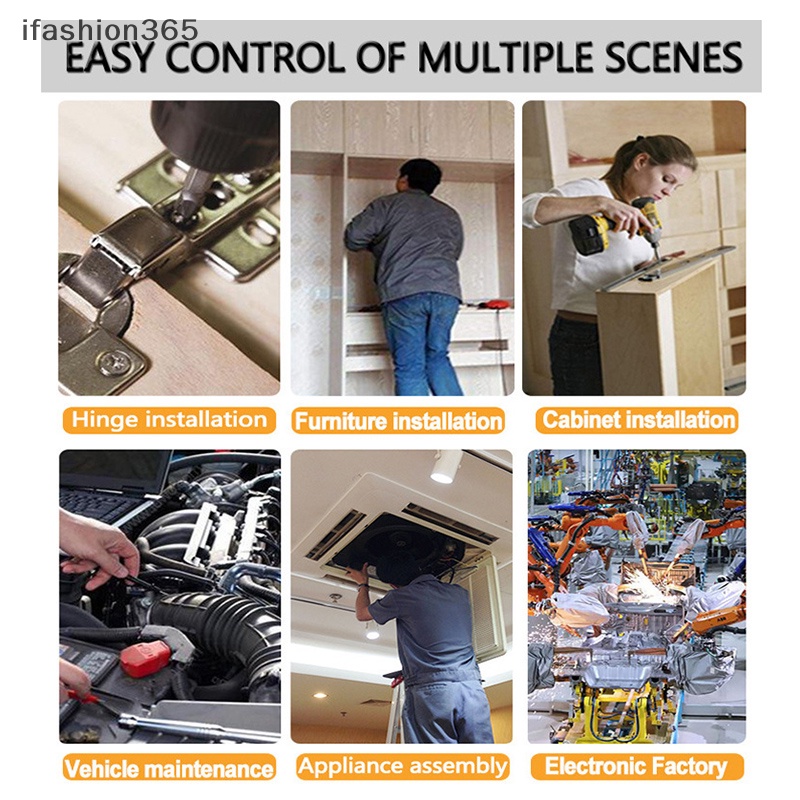 ifashion365

EASY CONTROL OF MULTIPLE SCENES

Hinge installation

Furniture installation

Cabinet installation

Vehicle maintenance

Appliance assembly

Electronic Factory