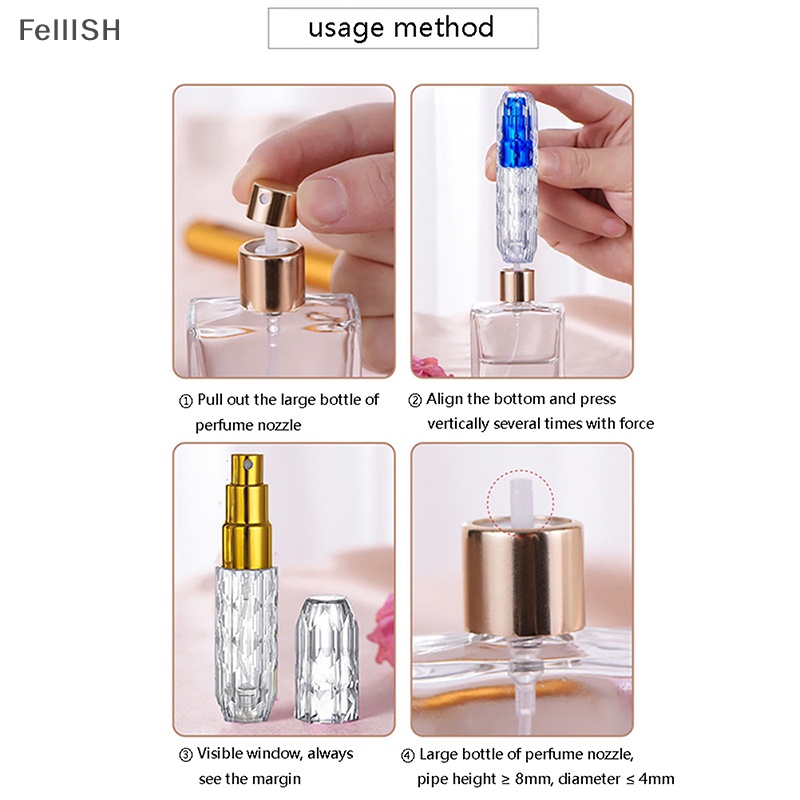 FeIIISH

usage method

① Pull out the large bottle of perfume nozzle

② Align the bottom and press vertically several times with force

③ Visible window, always see the margin

④ Large bottle of perfume nozzle, pipe height ≥ 8mm, diameter ≤ 4mm