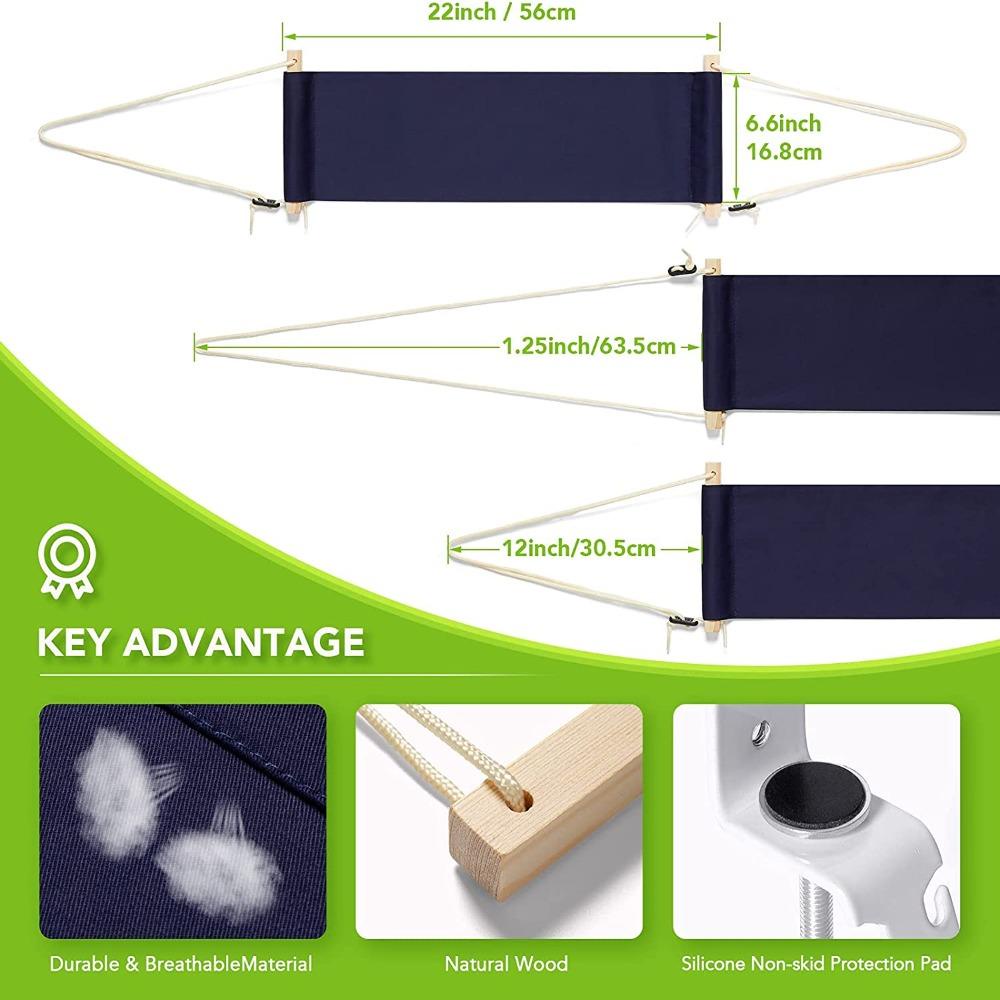 22inch / 56cm

6.6inch
16.8cm

1.25inch/63.5cm

12inch/30.5cm

KEY ADVANTAGE

Durable & BreathableMaterial

Natural Wood

Silicone Non-skid Protection Pad