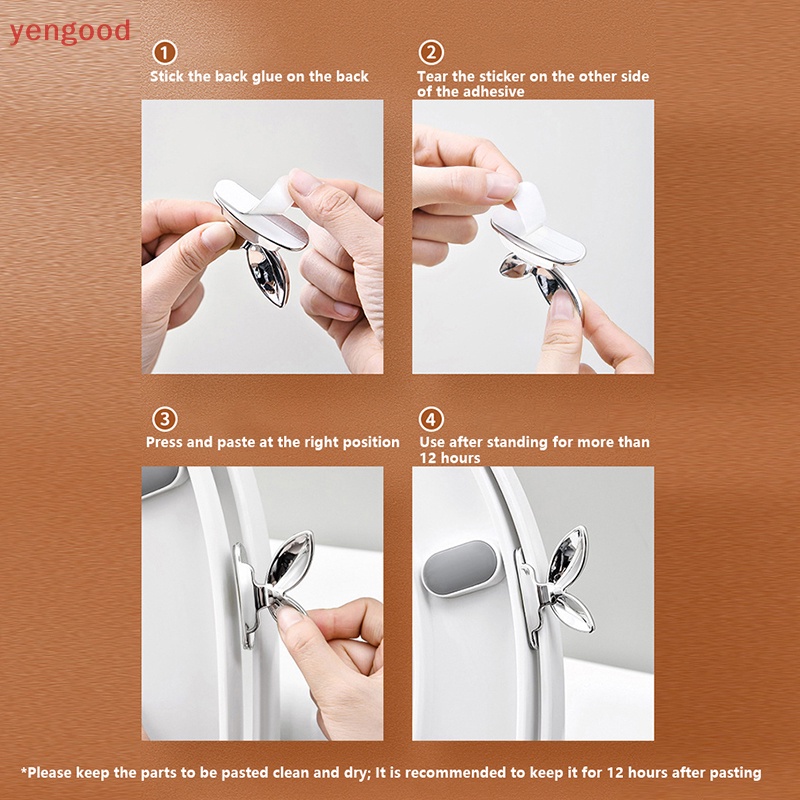 yengood

1
Stick the back glue on the back

2
Tear the sticker on the other side of the adhesive

3
Press and paste at the right position

4
Use after standing for more than 12 hours

*Please keep the parts to be pasted clean and dry; It is recommended to keep it for 12 hours after pasting