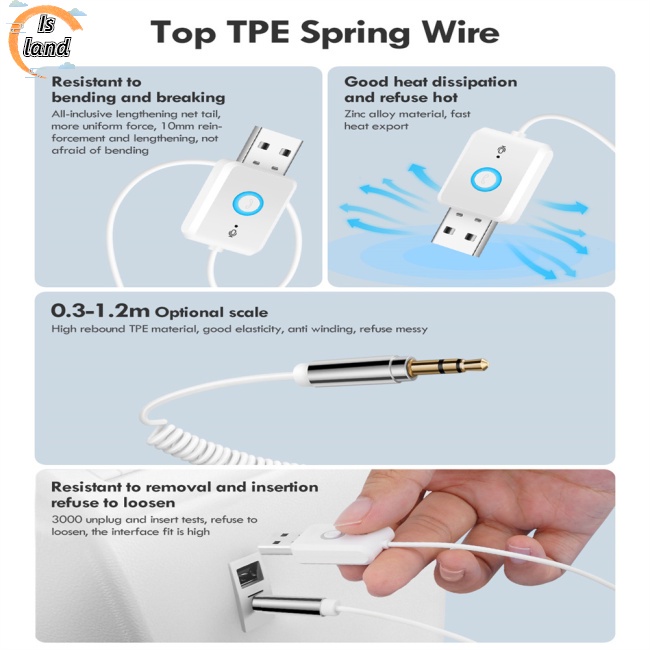 Is land

Top TPE Spring Wire

Resistant to bending and breaking
All-inclusive lengthening net tail, more uniform force, 10mm reinforcement and lengthening, not afraid of bending

Good heat dissipation and refuse hot
Zinc alloy material, fast heat export

0.3-1.2m Optional scale
High rebound TPE material, good elasticity, anti winding, refuse messy

Resistant to removal and insertion refuse to loosen
3000 unplug and insert tests, refuse to loosen, the interface fit is high