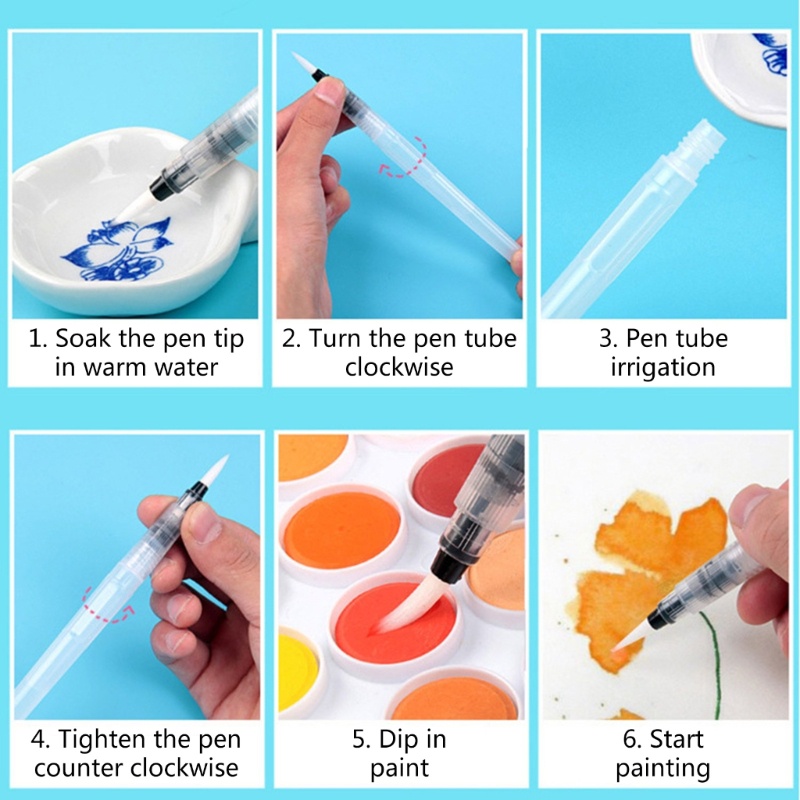 1. Soak the pen tip in warm water

2. Turn the pen tube clockwise

3. Pen tube irrigation

4. Tighten the pen counter clockwise

5. Dip in paint

6. Start painting