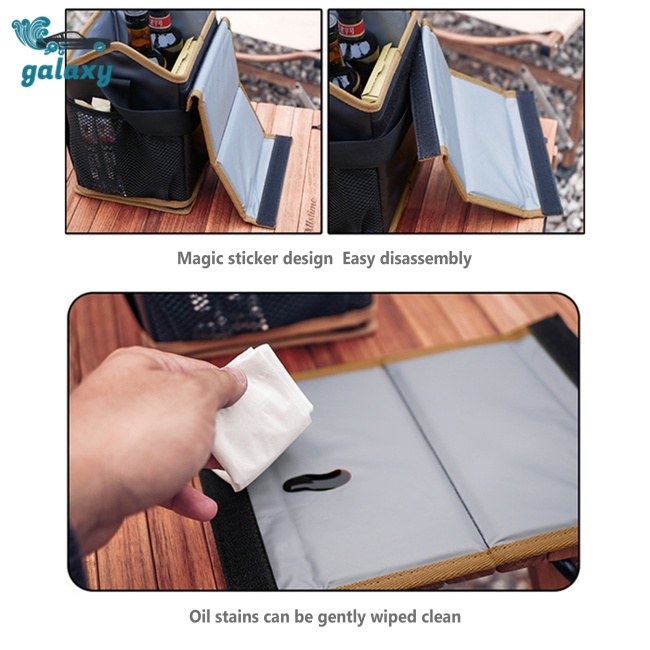 galaxy

Magic sticker design Easy disassembly

Oil stains can be gently wiped clean