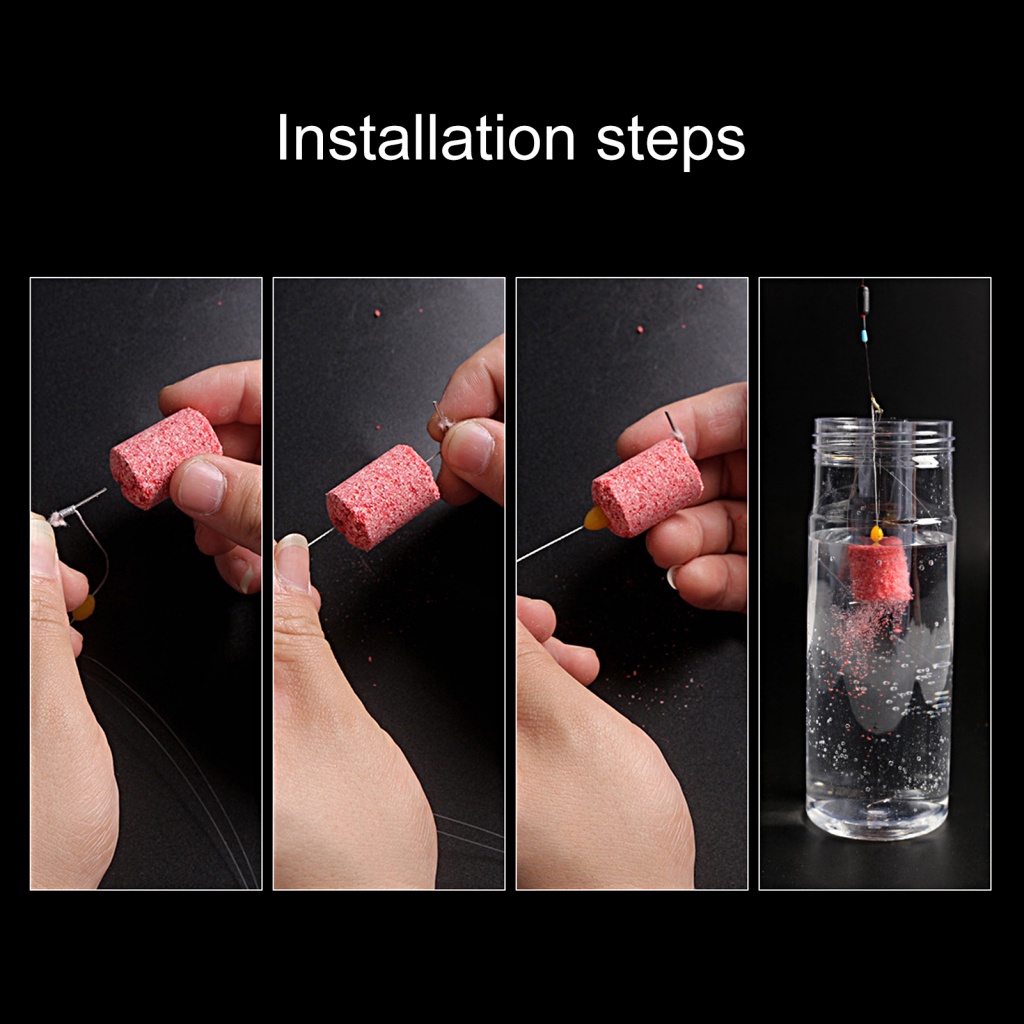 Installation steps