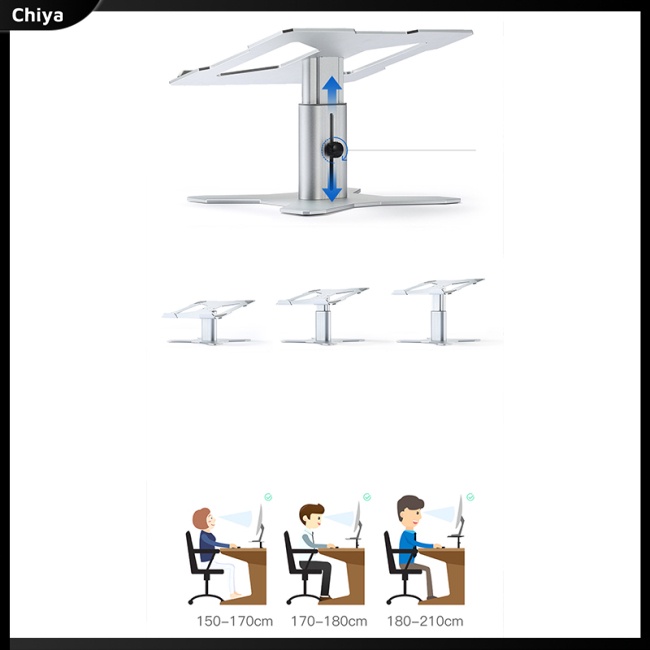 Chiya

150-170cm 170-180cm 180-210cm