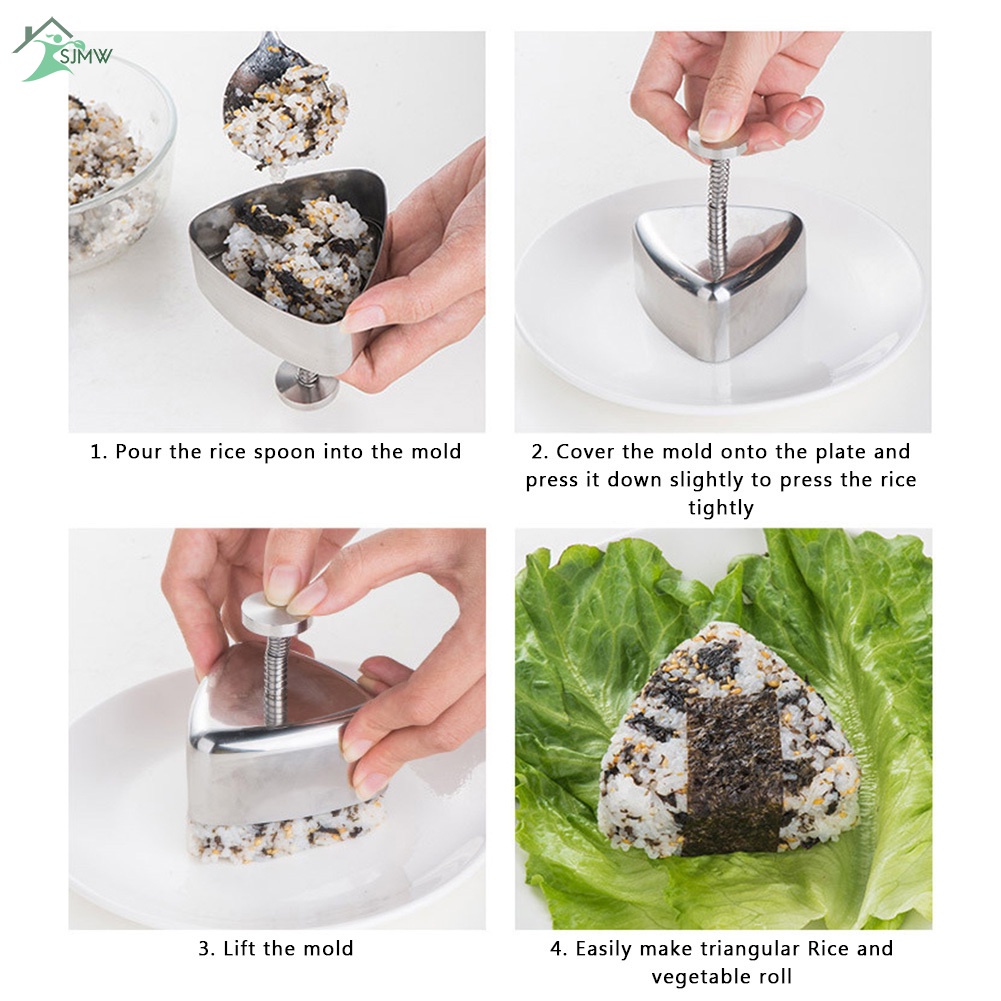 SJMW

1. Pour the rice spoon into the mold

2. Cover the mold onto the plate and press it down slightly to press the rice tightly

3. Lift the mold

4. Easily make triangular Rice and vegetable roll