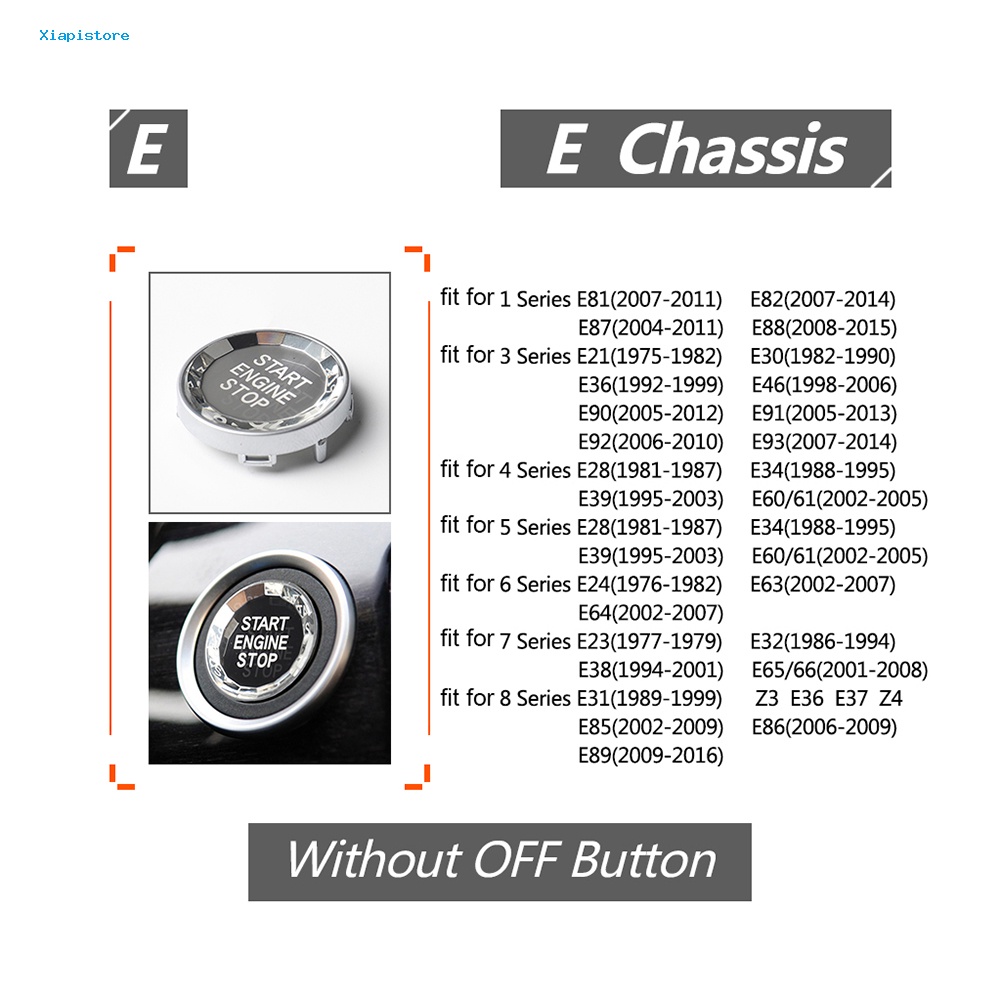 Xiapistore

E

E Chassis

START ENGINE STOP

START ENGINE STOP

fit for 1 Series E81(2007-2011) E82(2007-2014)
E87(2004-2011) E88(2008-2015)
fit for 3 Series E21(1975-1982) E30(1982-1990)
E36(1992-1999) E46(1998-2006)
E90(2005-2012) E91(2005-2013)
E92(2006-2010) E93(2007-2014)
fit for 4 Series E28(1981-1987) E34(1988-1995)
E39(1995-2003) E60/61(2002-2005)
fit for 5 Series E28(1981-1987) E34(1988-1995)
E39(1995-2003) E60/61(2002-2005)
fit for 6 Series E24(1976-1982) E63(2002-2007)
E64(2002-2007)
fit for 7 Series E23(1977-1979) E32(1986-1994)
E38(1994-2001) E65/66(2001-2008)
fit for 8 Series E31(1989-1999) Z3 E36 E37 Z4
E85(2002-2009) E86(2006-2009)
E89(2009-2016)

Without OFF Button