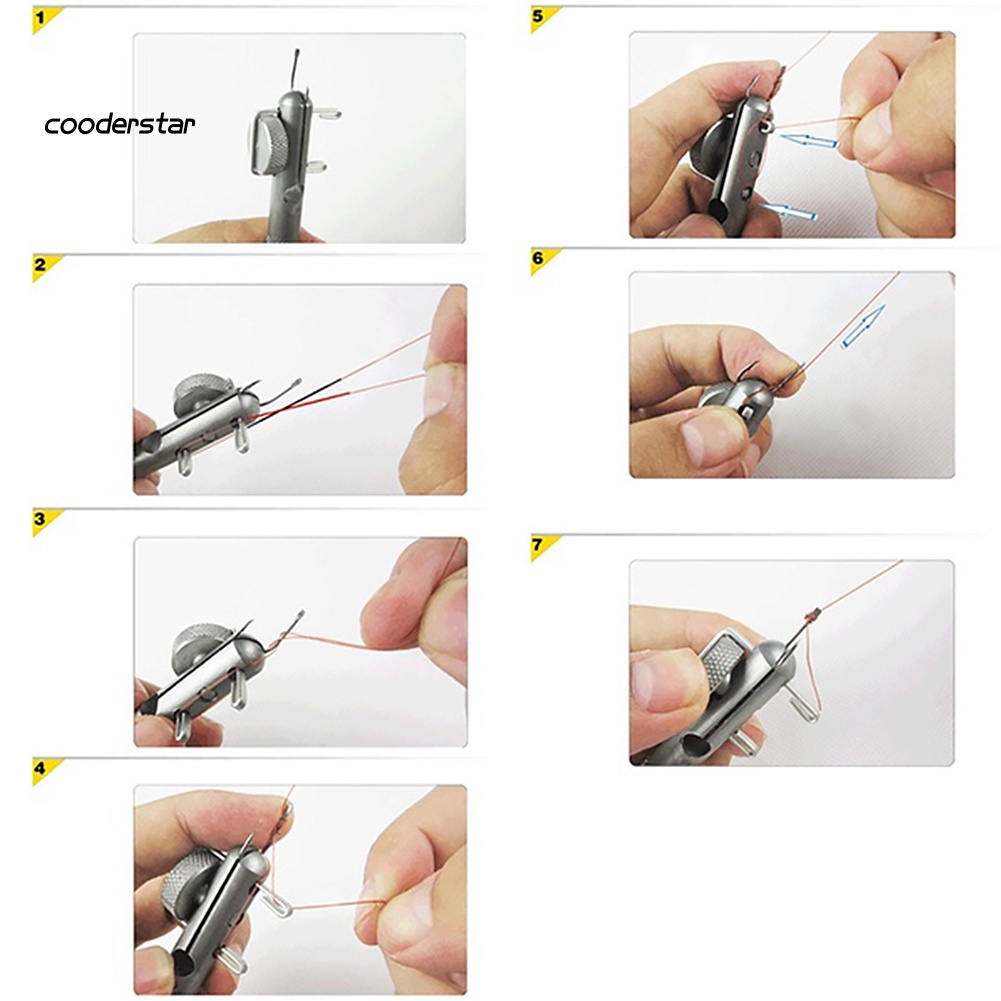 1

cooderstar

2

3

4

5

6

7