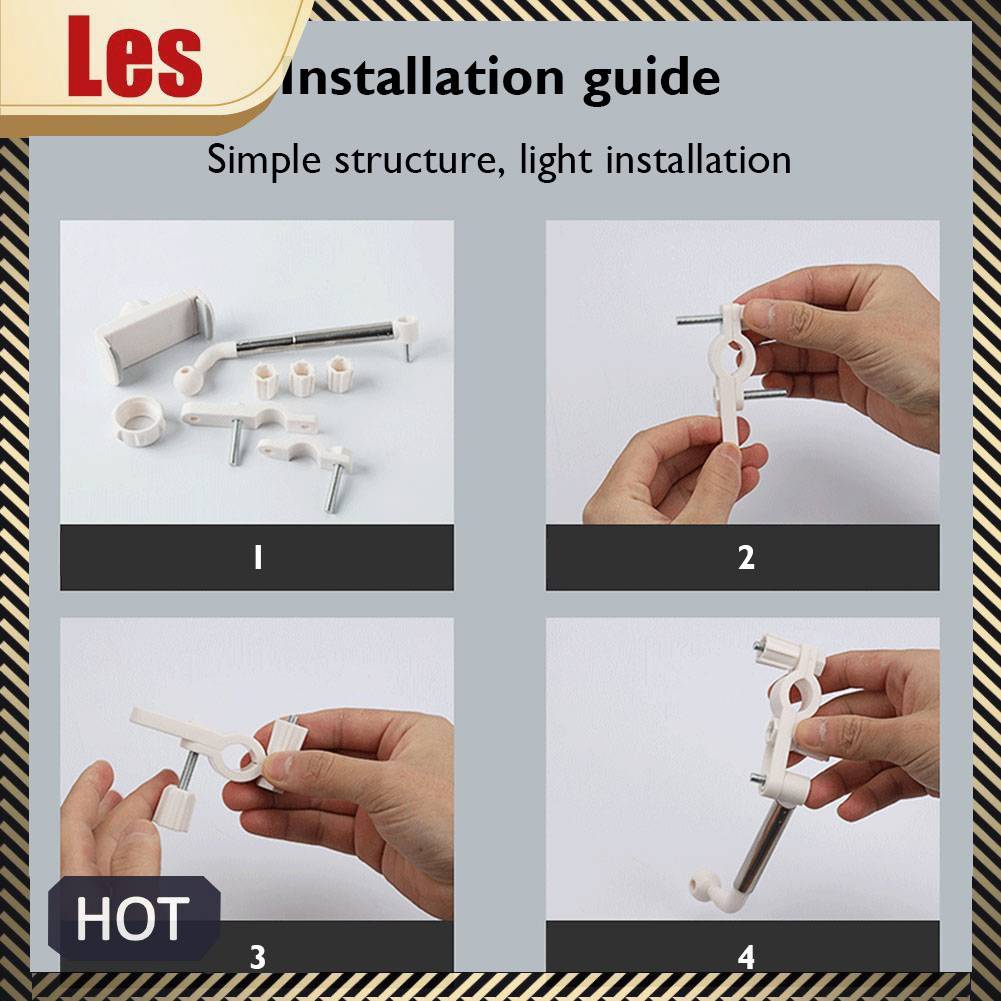 Les

Installation guide

Simple structure, light installation

1

2

HOT

3

4