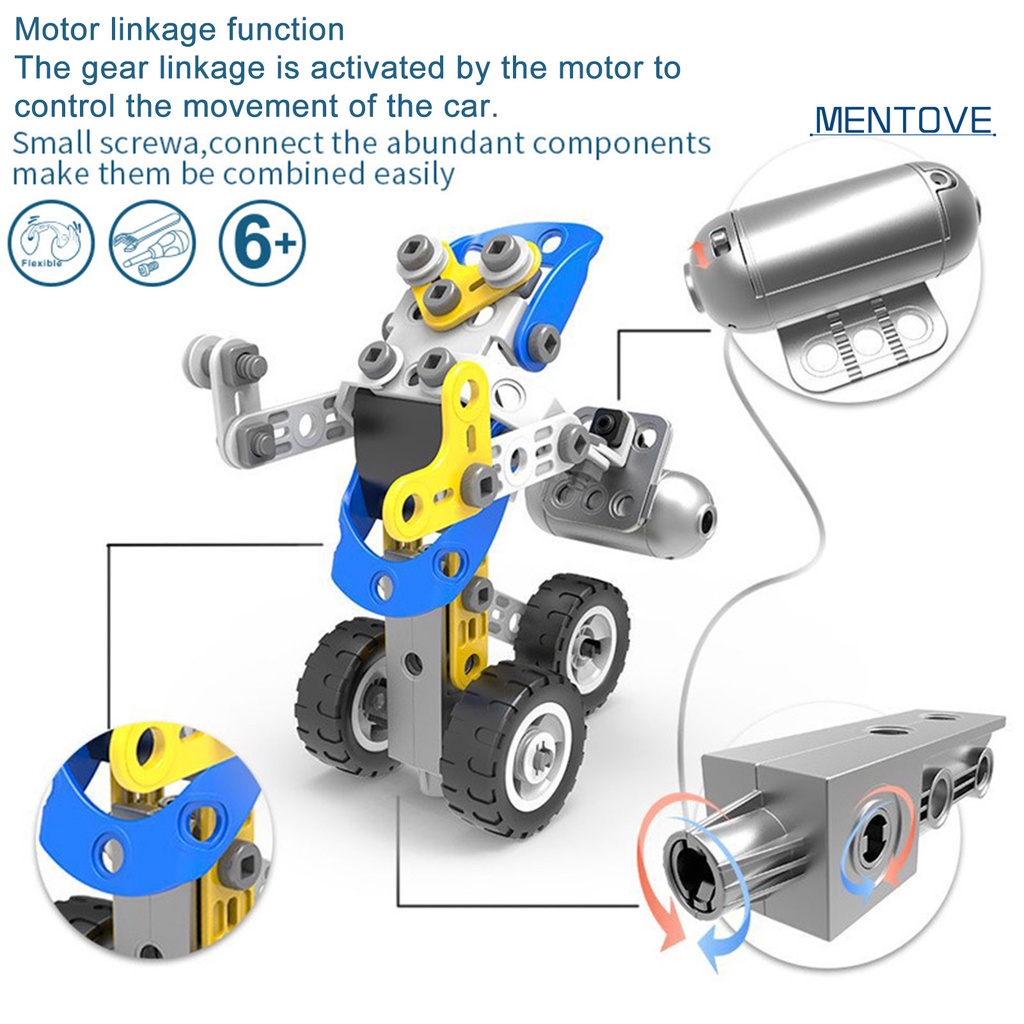 Motor linkage function
The gear linkage is activated by the motor to control the movement of the car.
Small screwa,connect the abundant components make them be combined easily

MENTOVE

Flexible

6+