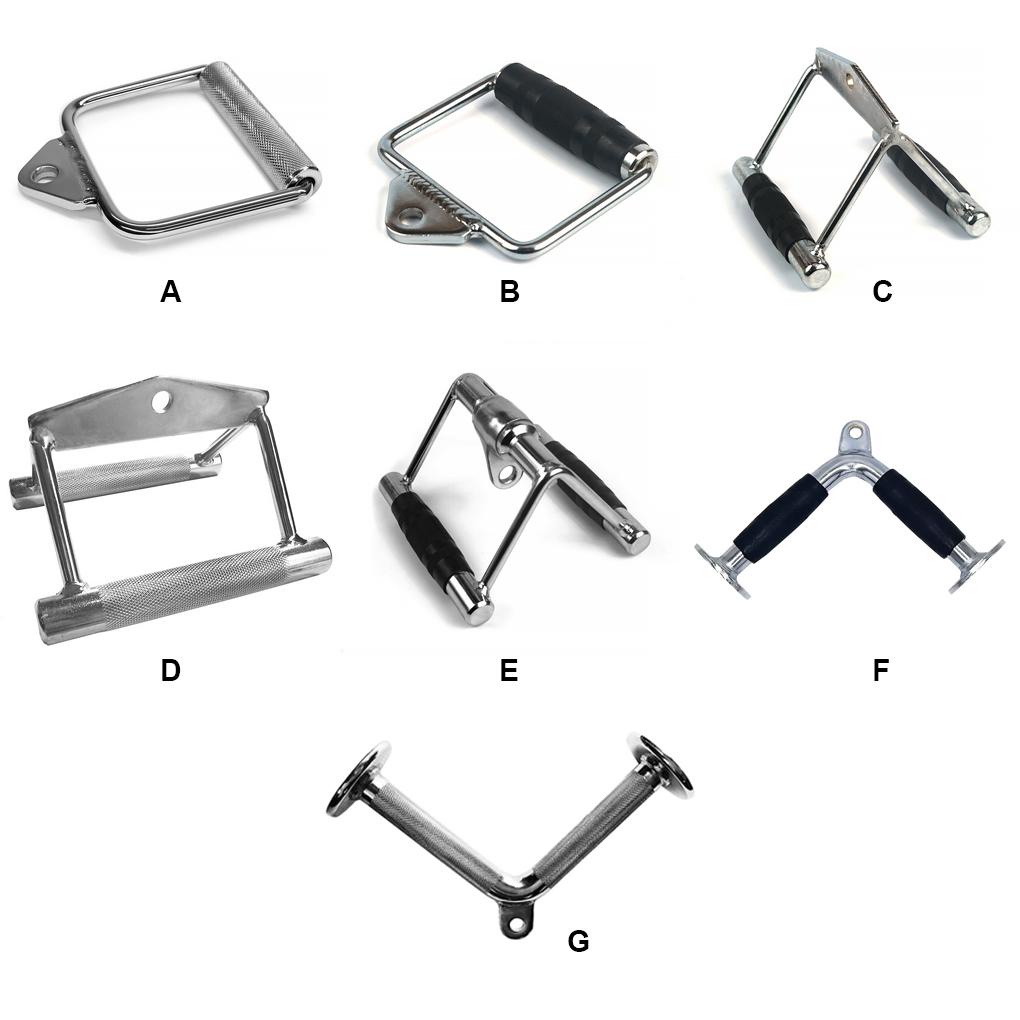 A
B
C
D
E
F
G