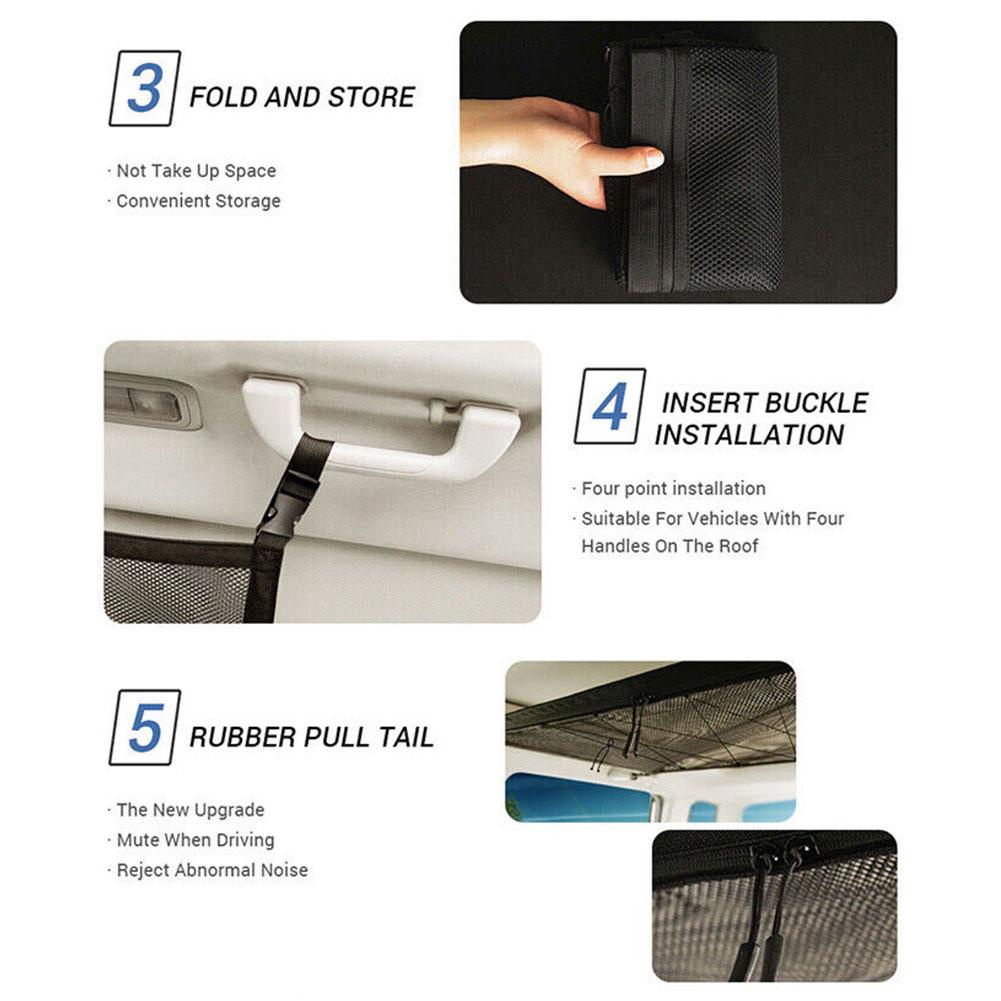 3 FOLD AND STORE

· Not Take Up Space
· Convenient Storage

4 INSERT BUCKLE INSTALLATION

· Four point installation
· Suitable For Vehicles With Four Handles On The Roof

5 RUBBER PULL TAIL

· The New Upgrade
· Mute When Driving
· Reject Abnormal Noise