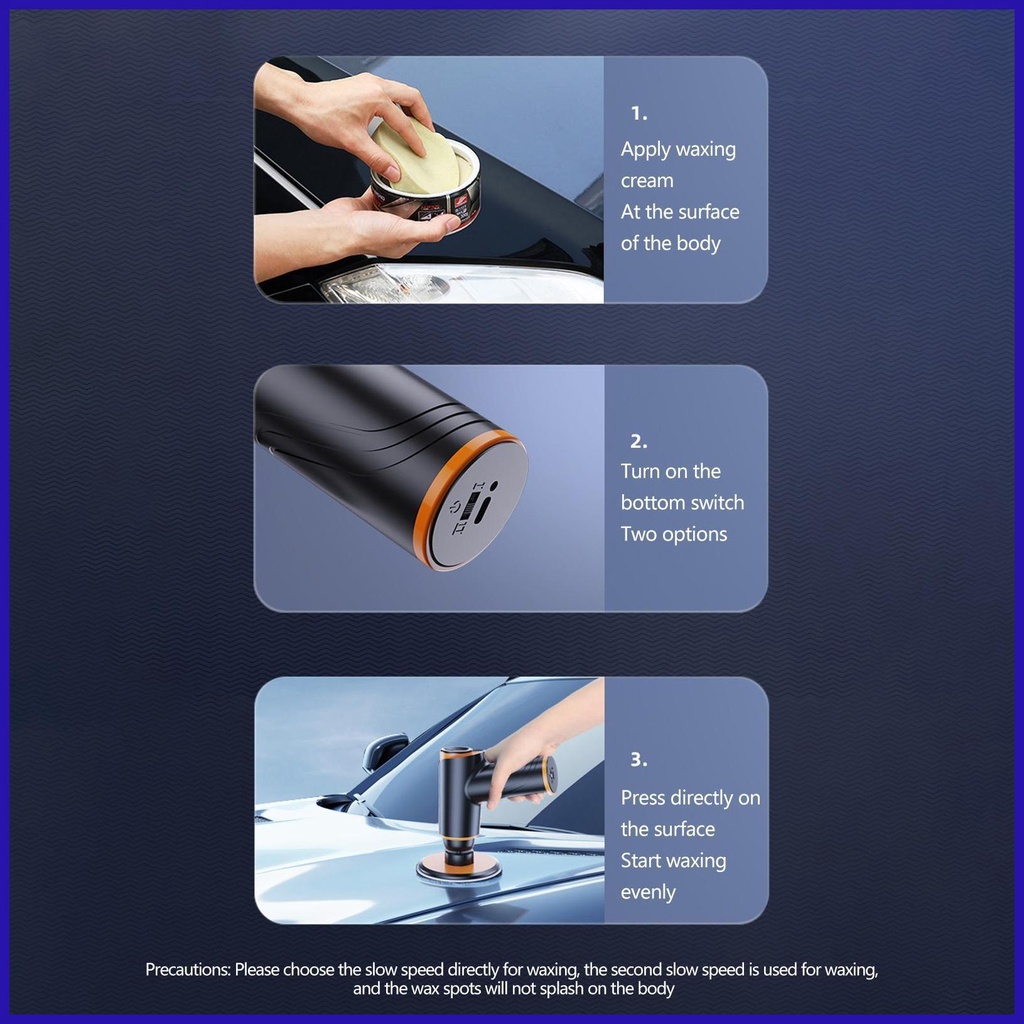 1.
Apply waxing cream
At the surface of the body

2.
Turn on the bottom switch
Two options

3.
Press directly on the surface
Start waxing evenly

Precautions: Please choose the slow speed directly for waxing, the second slow speed is used for waxing, and the wax spots will not splash on the body