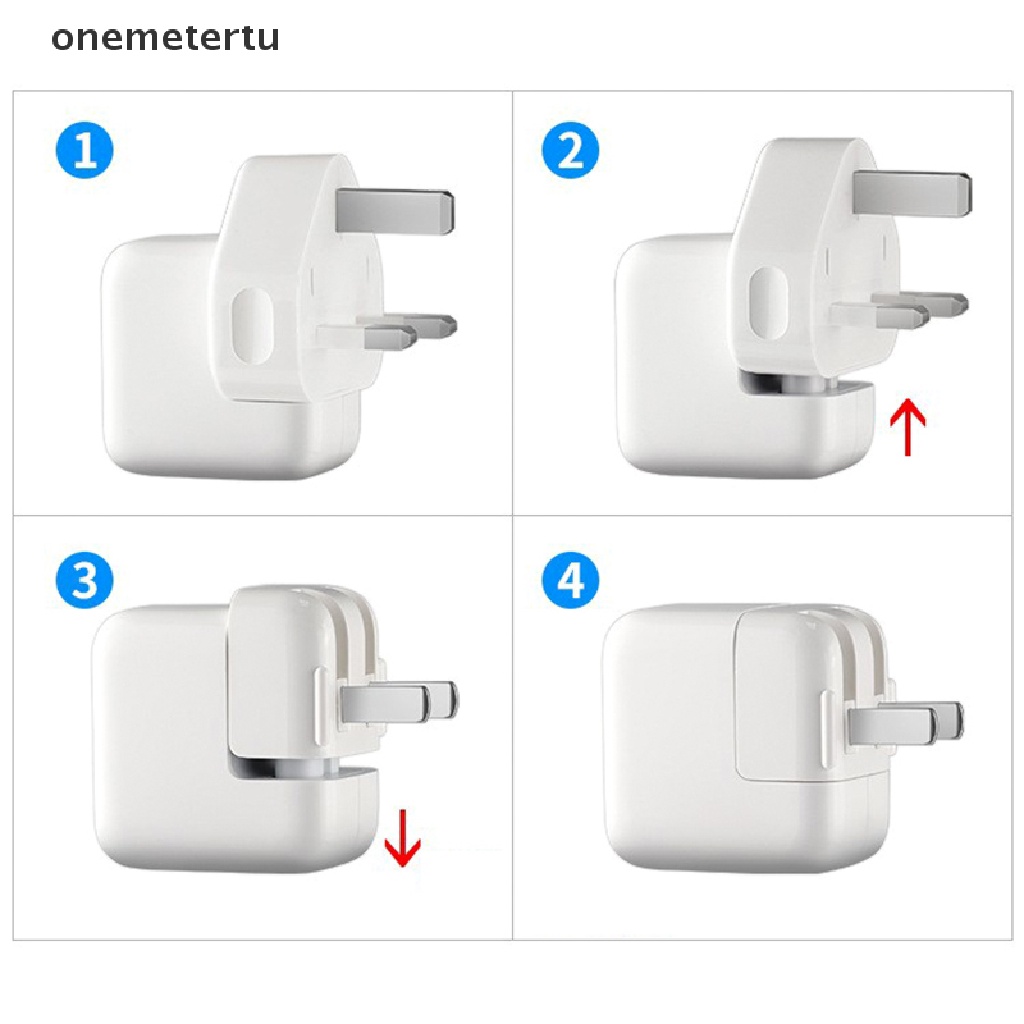 onemetertu

1

2

3

4