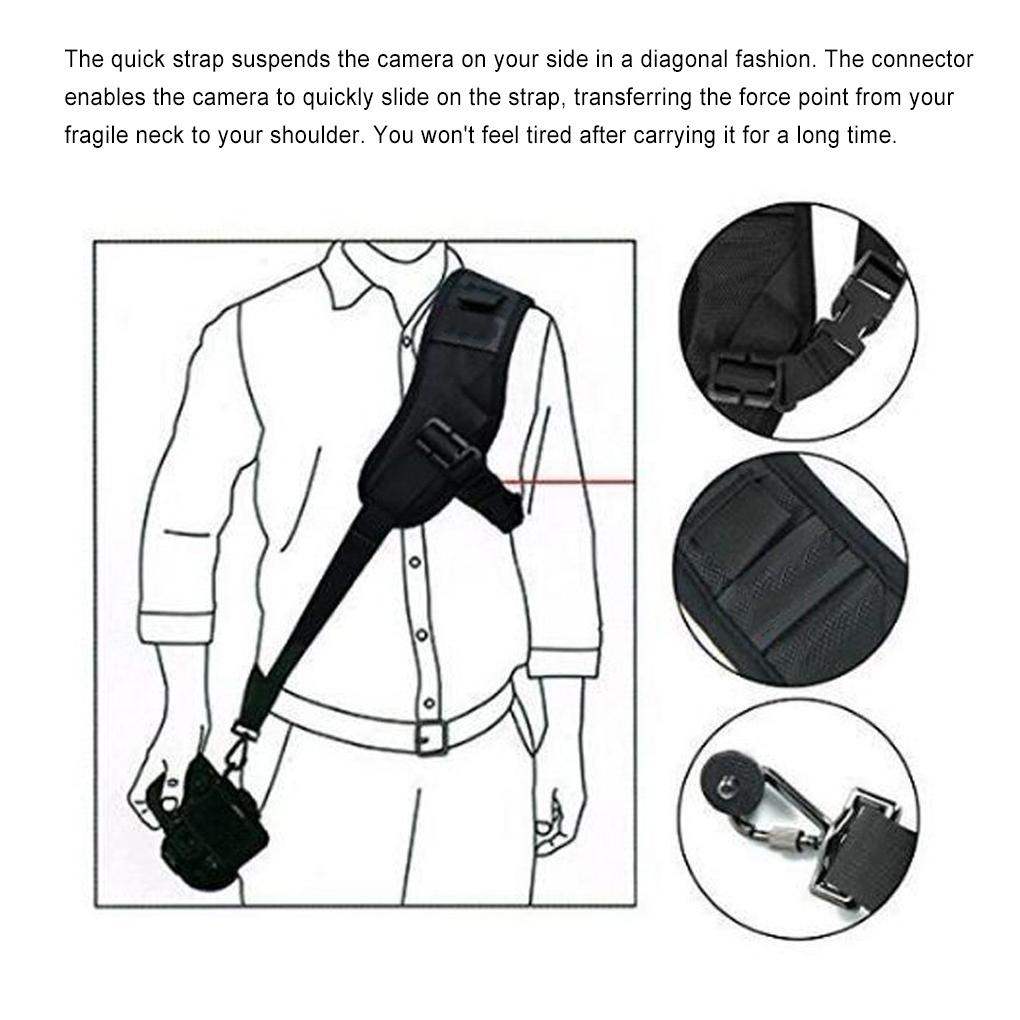 The quick strap suspends the camera on your side in a diagonal fashion. The connector enables the camera to quickly slide on the strap, transferring the force point from your fragile neck to your shoulder. You won't feel tired after carrying it for a long time.