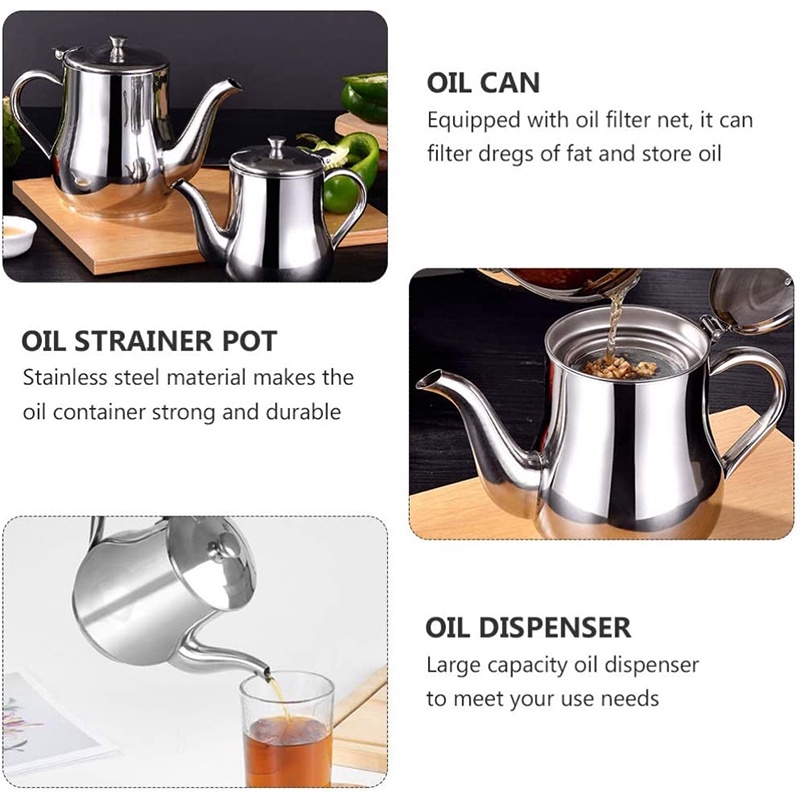 OIL CAN
Equipped with oil filter net, it can filter dregs of fat and store oil

OIL STRAINER POT
Stainless steel material makes the oil container strong and durable

OIL DISPENSER
Large capacity oil dispenser to meet your use needs