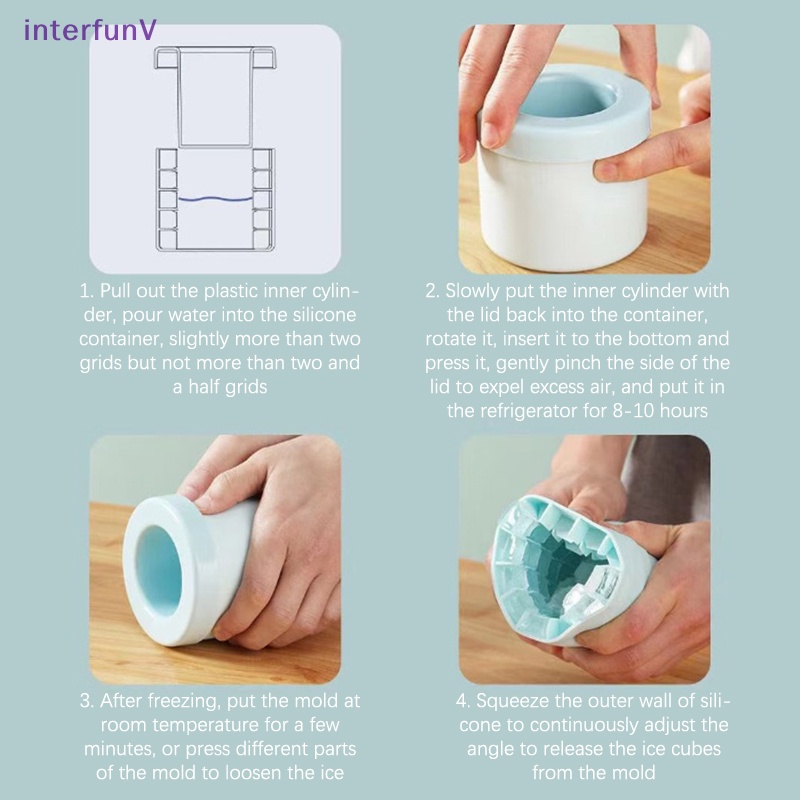 interfunV

1. Pull out the plastic inner cylinder, pour water into the silicone container, slightly more than two grids but not more than two and a half grids

2. Slowly put the inner cylinder with the lid back into the container, rotate it, insert it to the bottom and press it, gently pinch the side of the lid to expel excess air, and put it in the refrigerator for 8-10 hours

3. After freezing, put the mold at room temperature for a few minutes, or press different parts of the mold to loosen the ice

4. Squeeze the outer wall of silicone to continuously adjust the angle to release the ice cubes from the mold