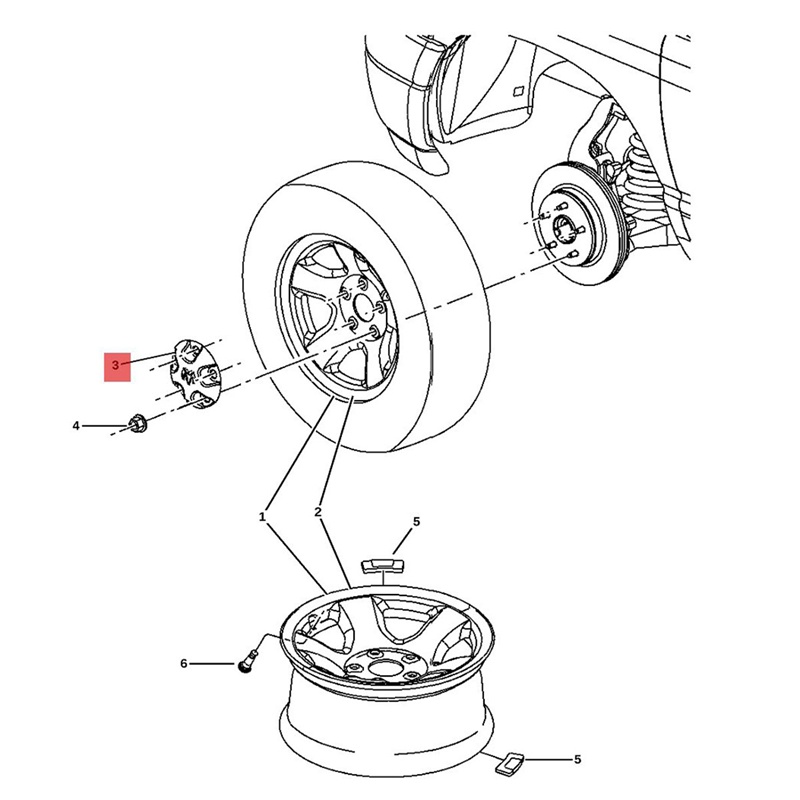 3
4
1
2
5
6
5