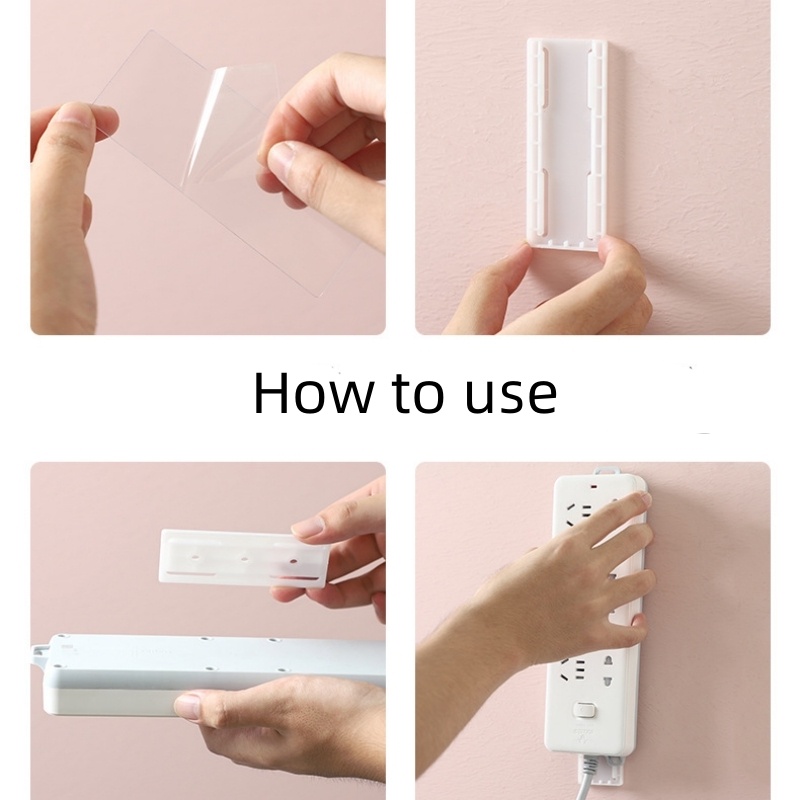 How to use