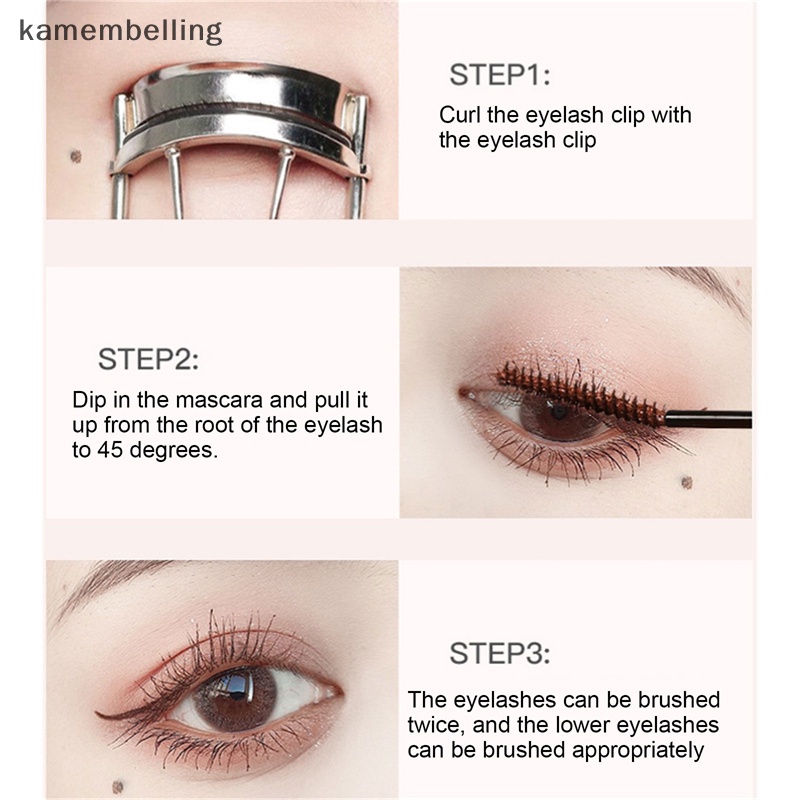 kamembelling

STEP1:

Curl the eyelash clip with the eyelash clip

STEP2:

Dip in the mascara and pull it up from the root of the eyelash to 45 degrees.

STEP3:

The eyelashes can be brushed twice, and the lower eyelashes can be brushed appropriately