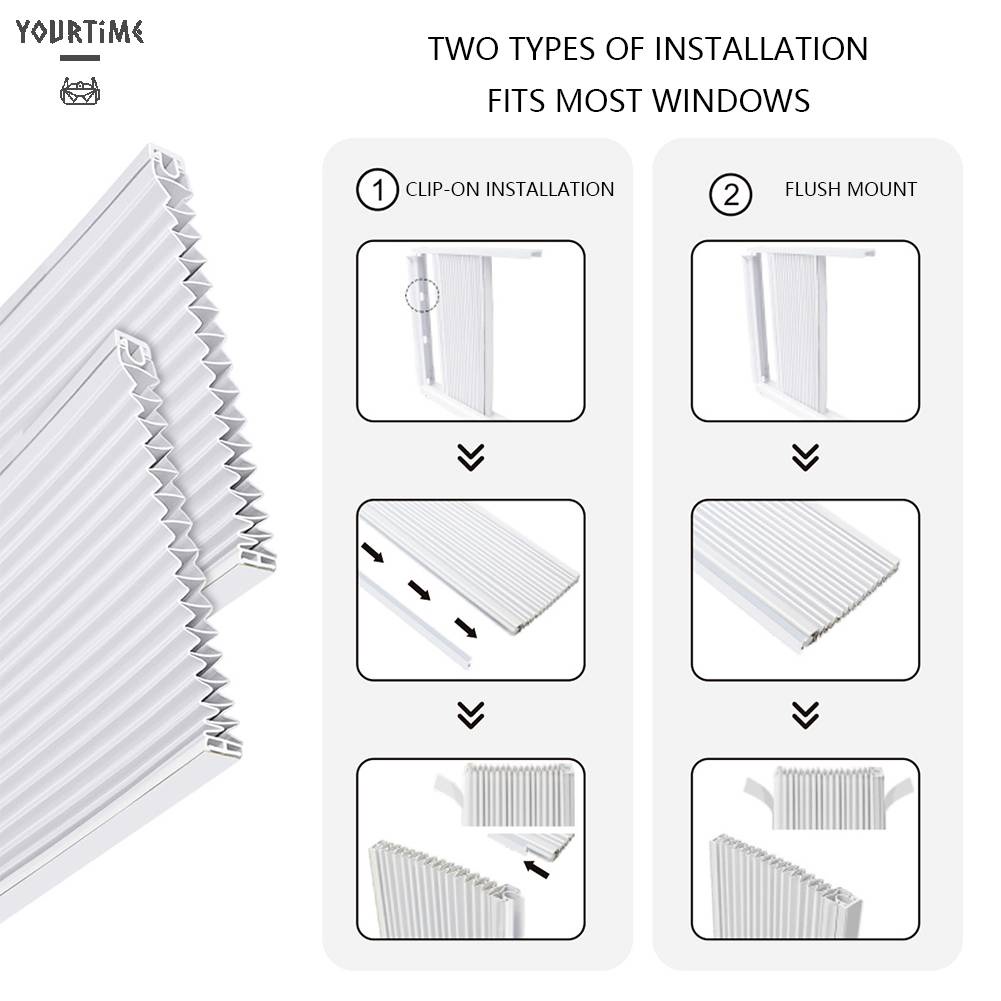 YOURTIME

TWO TYPES OF INSTALLATION
FITS MOST WINDOWS

1 CLIP-ON INSTALLATION

2 FLUSH MOUNT