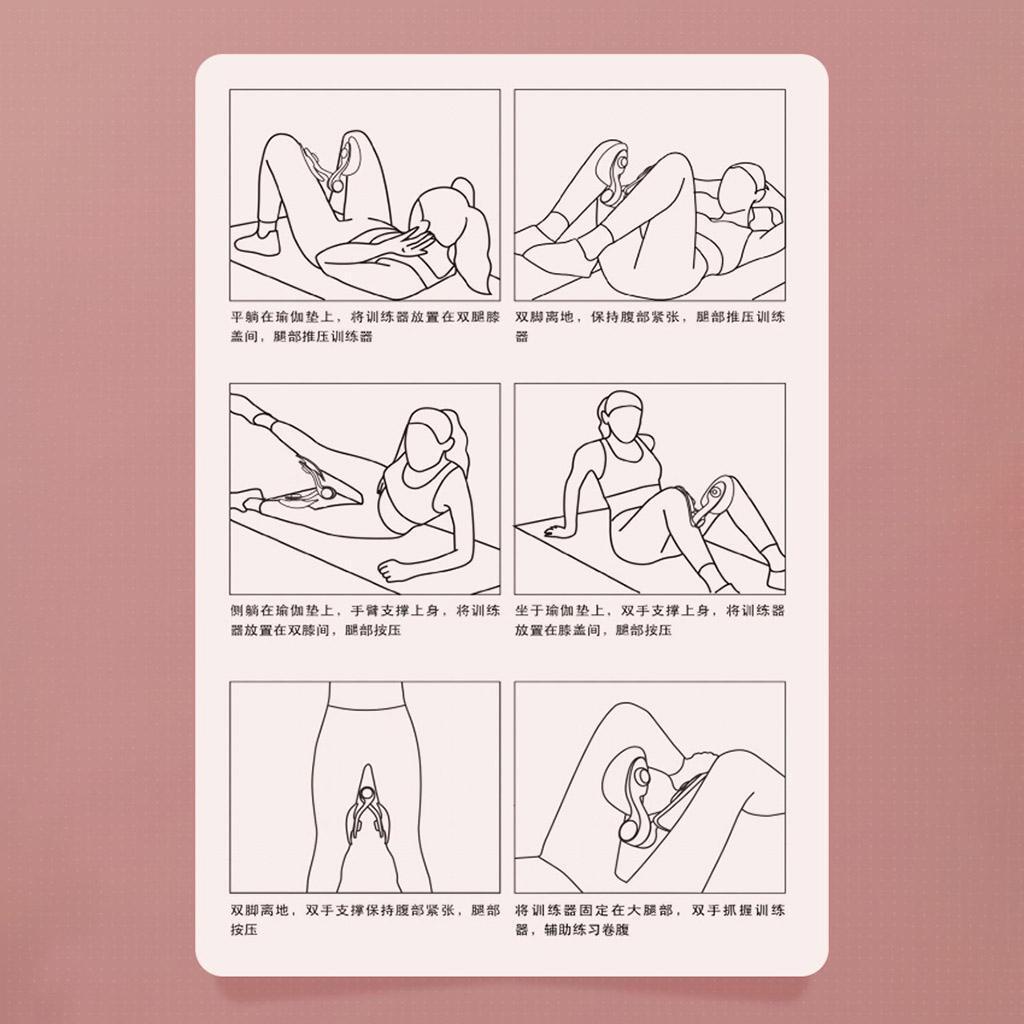 平躺在瑜伽垫上，将训练器放置在双腿膝盖间，腿部推压训练器

双脚离地，保持腹部紧张，腿部推压训练器

侧躺在瑜伽垫上，手臂支撑上身，将训练器放置在双膝间，腿部按压

坐于瑜伽垫上，双手支撑上身，将训练器放置在膝盖间，腿部按压

双脚离地，双手支撑保持腹部紧张，腿部按压

将训练器固定在大腿部，双手抓握训练器，辅助练习卷腹