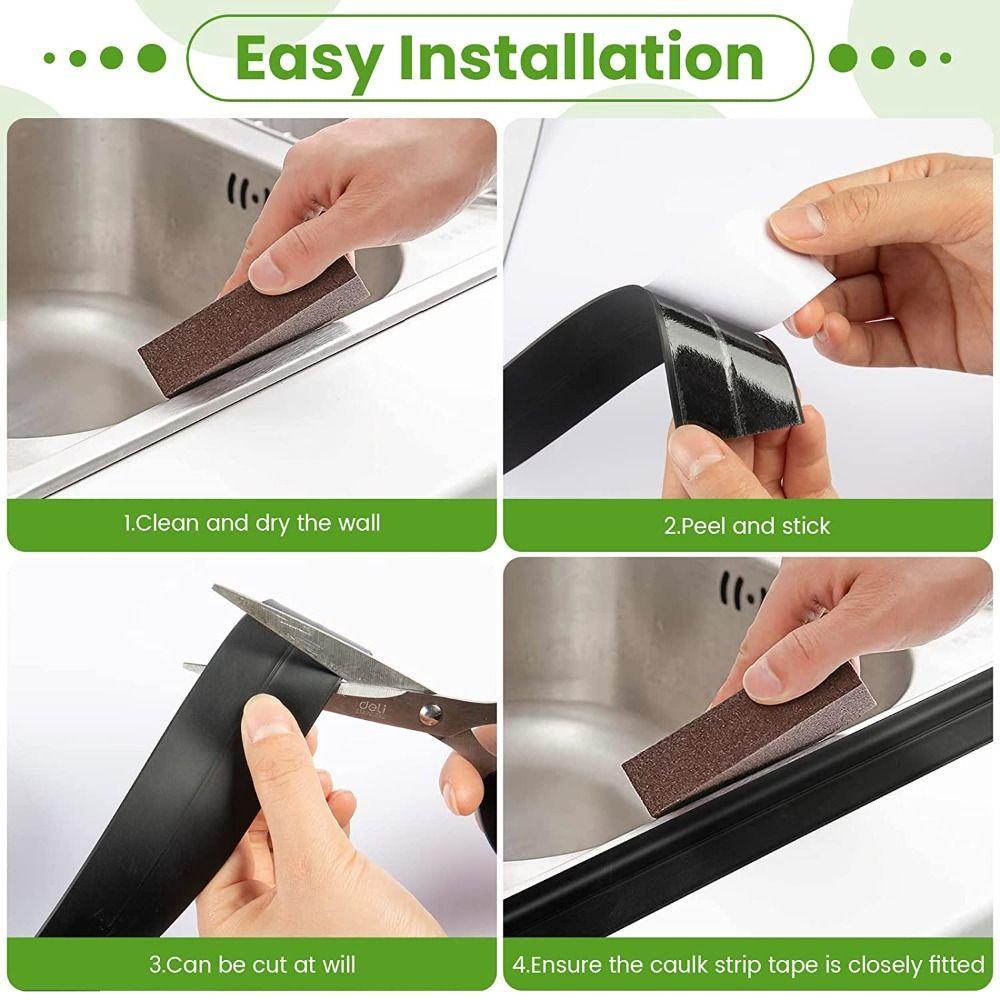 Easy Installation

1.Clean and dry the wall

2.Peel and stick

deli

3.Can be cut at will

4.Ensure the caulk strip tape is closely fitted