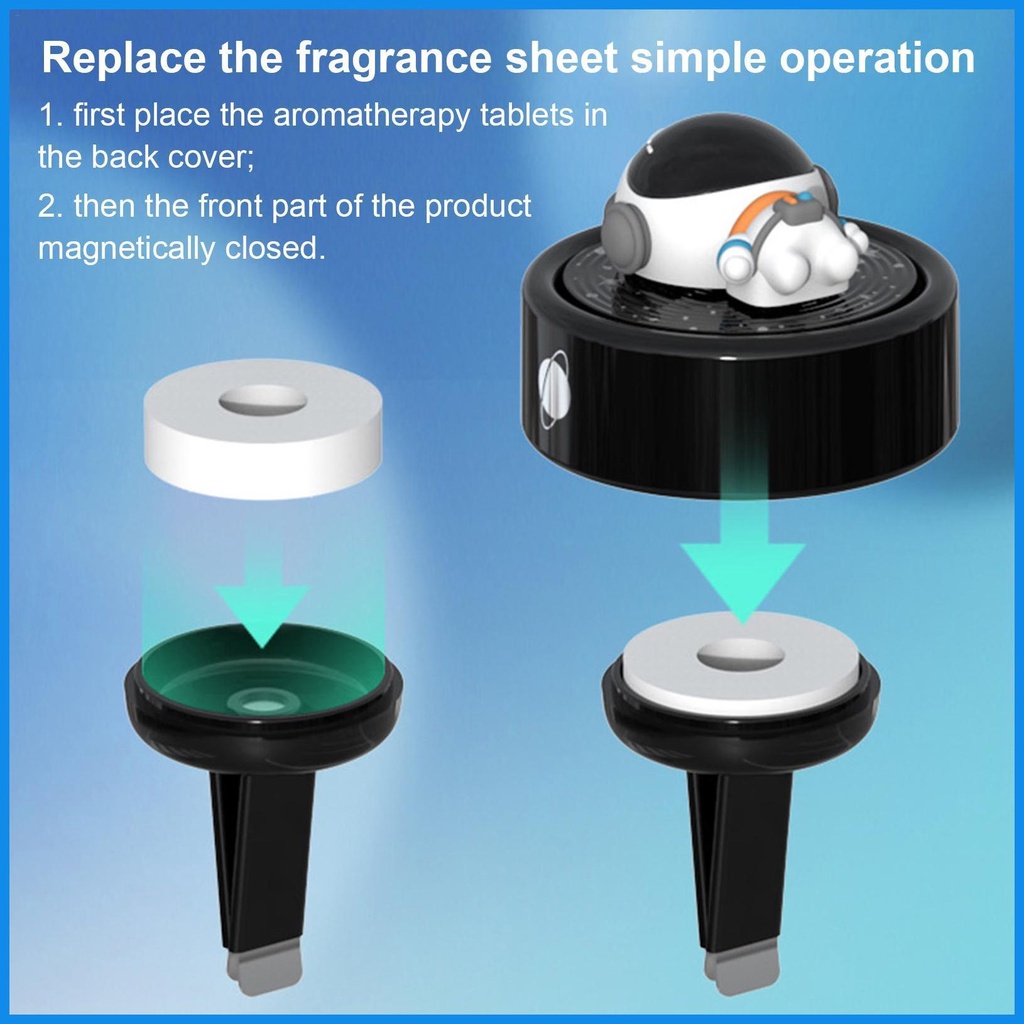 Replace the fragrance sheet simple operation

1. first place the aromatherapy tablets in the back cover;

2. then the front part of the product magnetically closed.