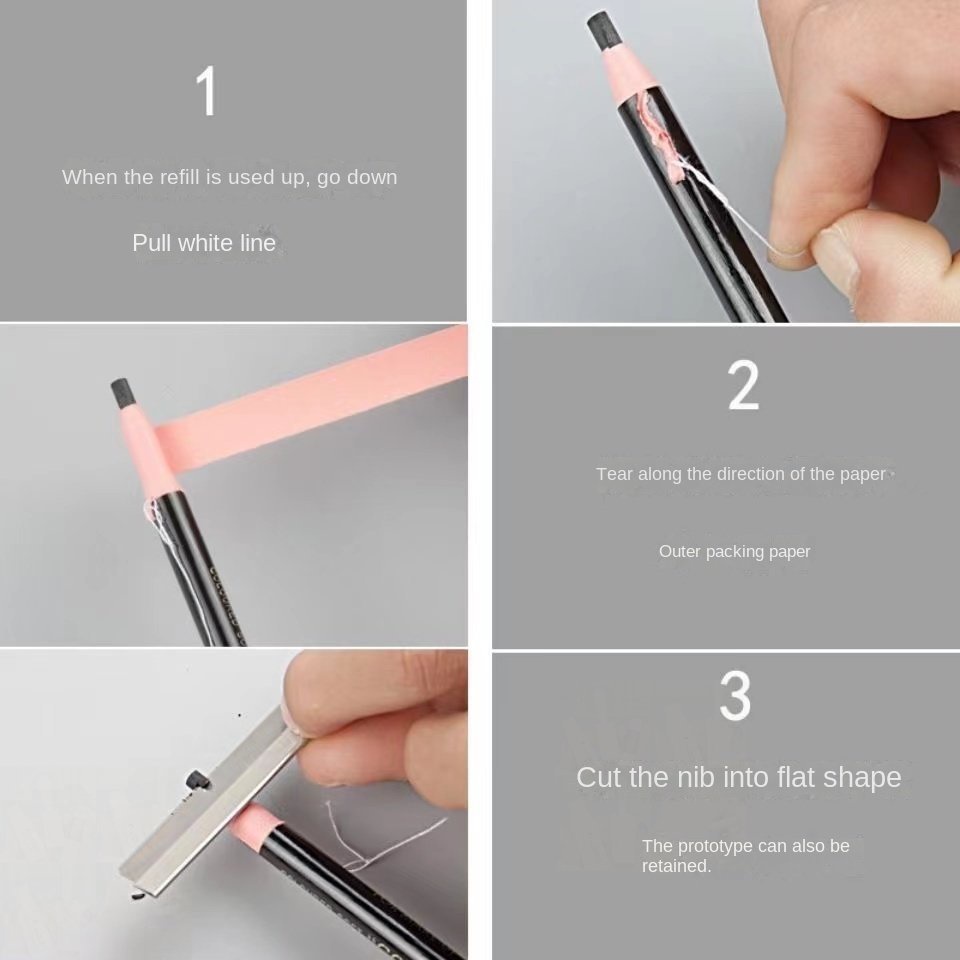 1

When the refill is used up, go down

Pull white line

2

Tear along the direction of the paper

Outer packing paper

3

Cut the nib into flat shape

The prototype can also be retained.