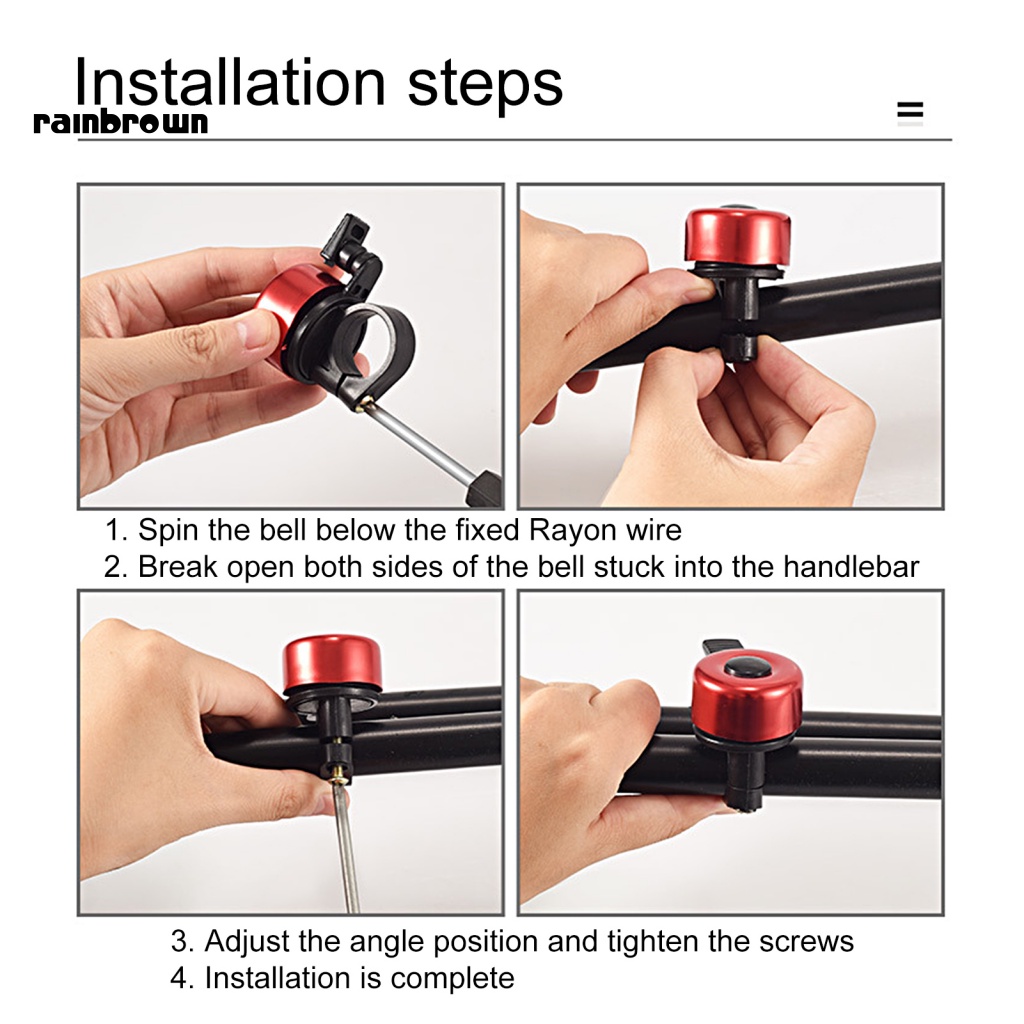 Installation steps
rainbrown

1. Spin the bell below the fixed Rayon wire
2. Break open both sides of the bell stuck into the handlebar

3. Adjust the angle position and tighten the screws
4. Installation is complete