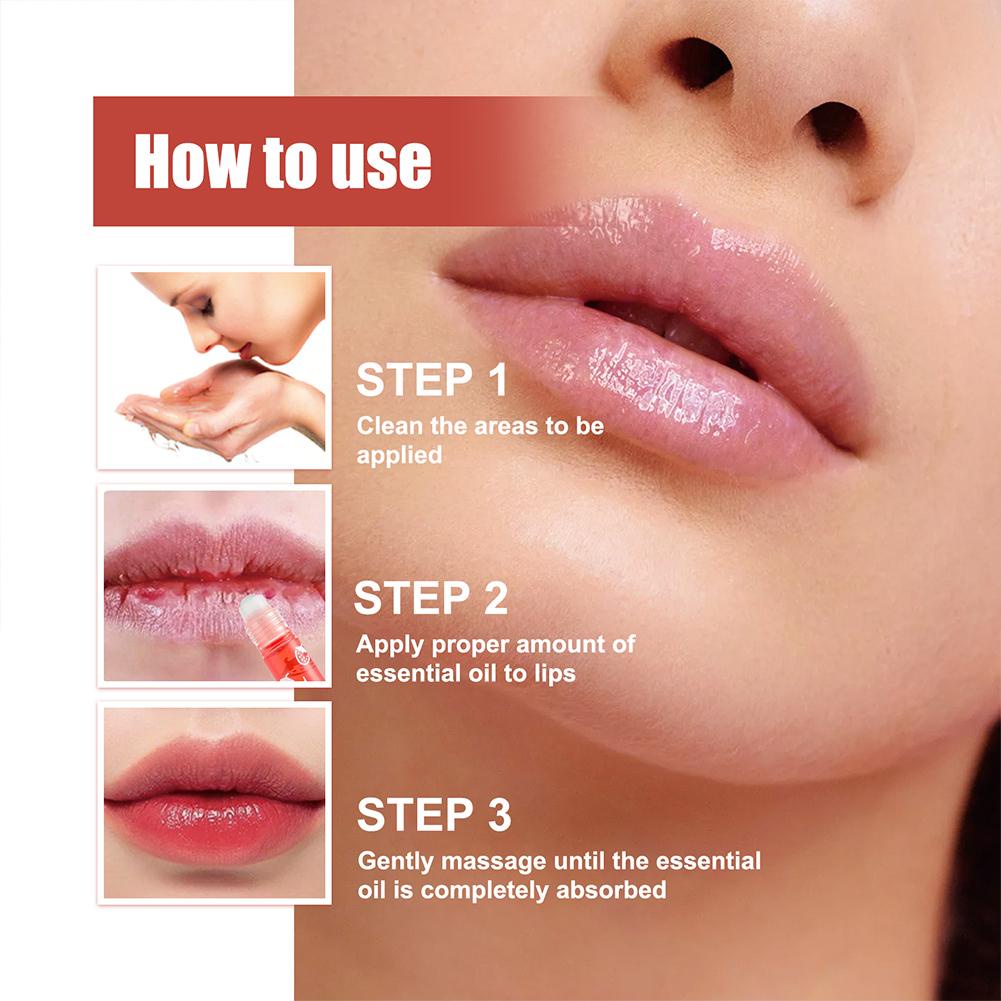 How to use

STEP 1
Clean the areas to be applied

STEP 2
Apply proper amount of essential oil to lips

STEP 3
Gently massage until the essential oil is completely absorbed