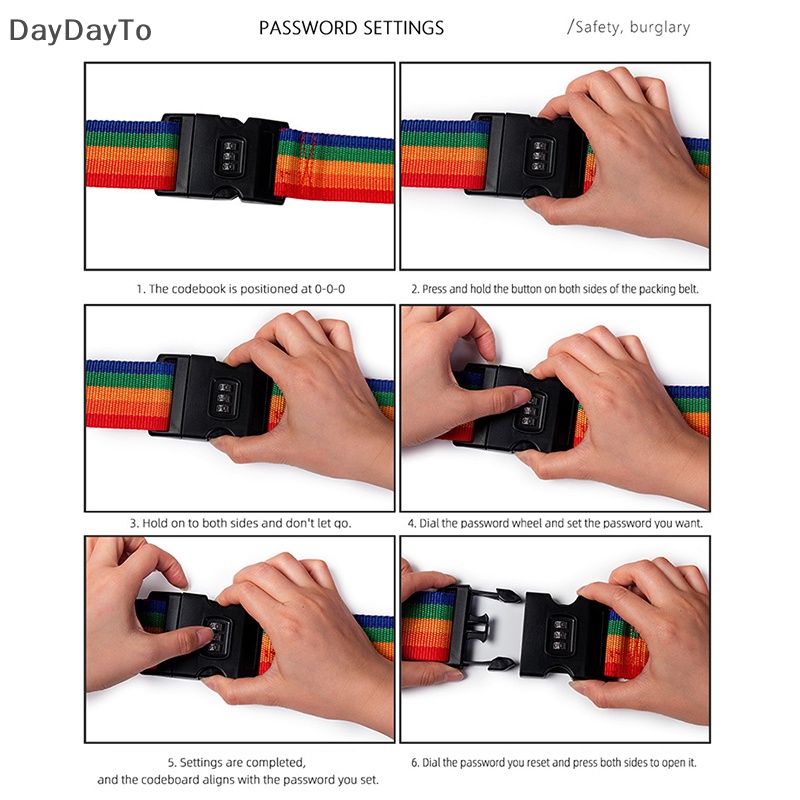 DayDayTo

PASSWORD SETTINGS

/Safety, burglary

1. The codebook is positioned at 0-0-0

2. Press and hold the button on both sides of the packing belt.

3. Hold on to both sides and don't let go.

4. Dial the password wheel and set the password you want.

5. Settings are completed, and the codeboard aligns with the password you set.

6. Dial the password you reset and press both sides to open it.