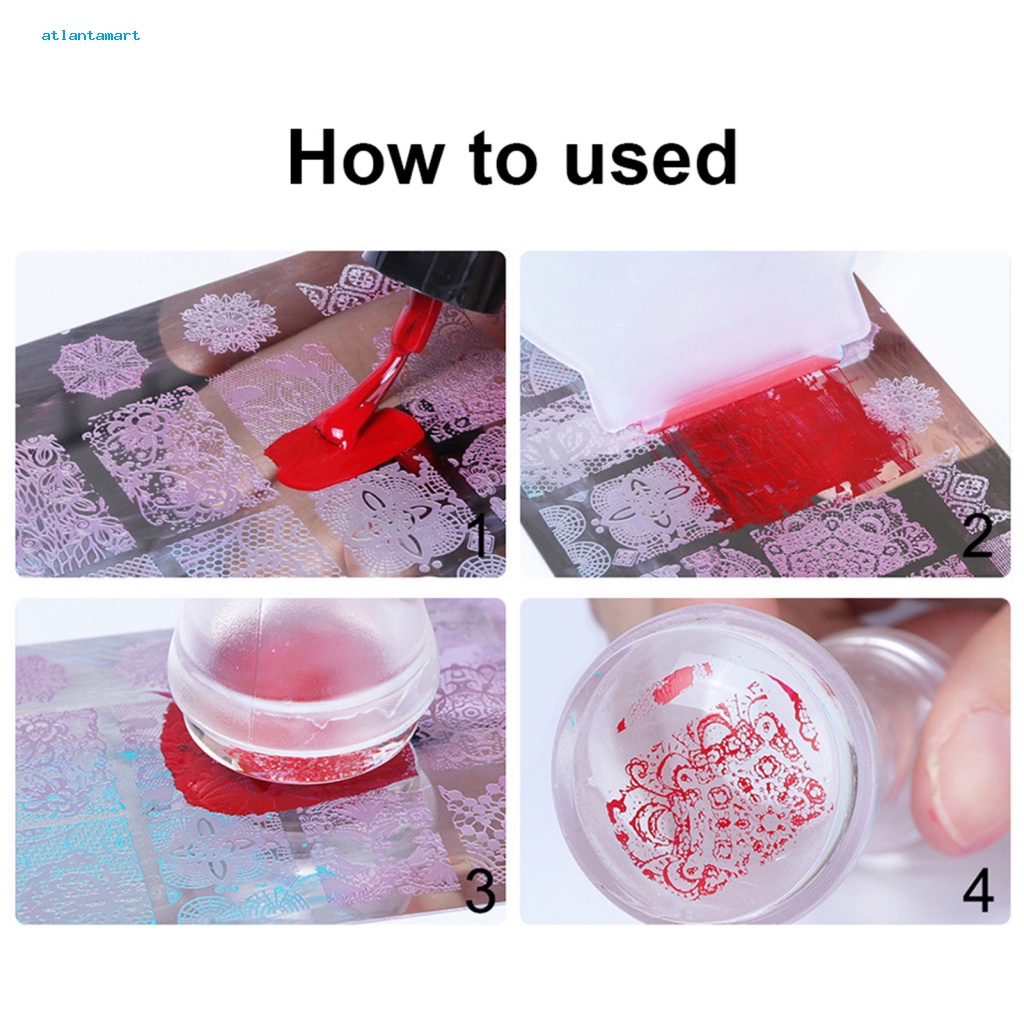 atlantamart

How to used

1

2

3

4