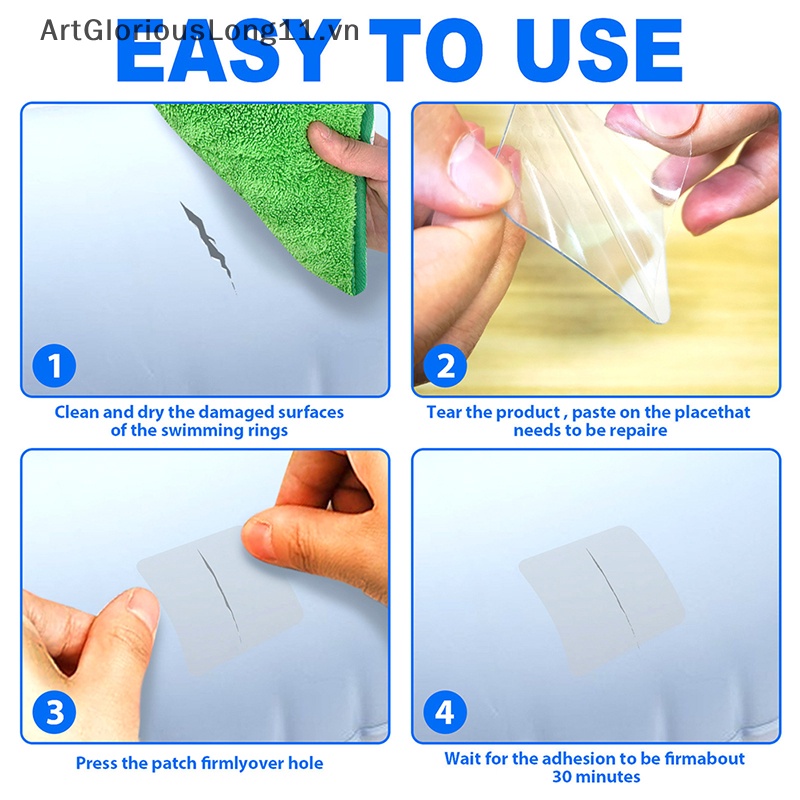 ArtGloriousLong11.vn
EASY TO USE

1
Clean and dry the damaged surfaces of the swimming rings

2
Tear the product , paste on the placethat needs to be repaire

3
Press the patch firmlyover hole

4
Wait for the adhesion to be firmabout 30 minutes