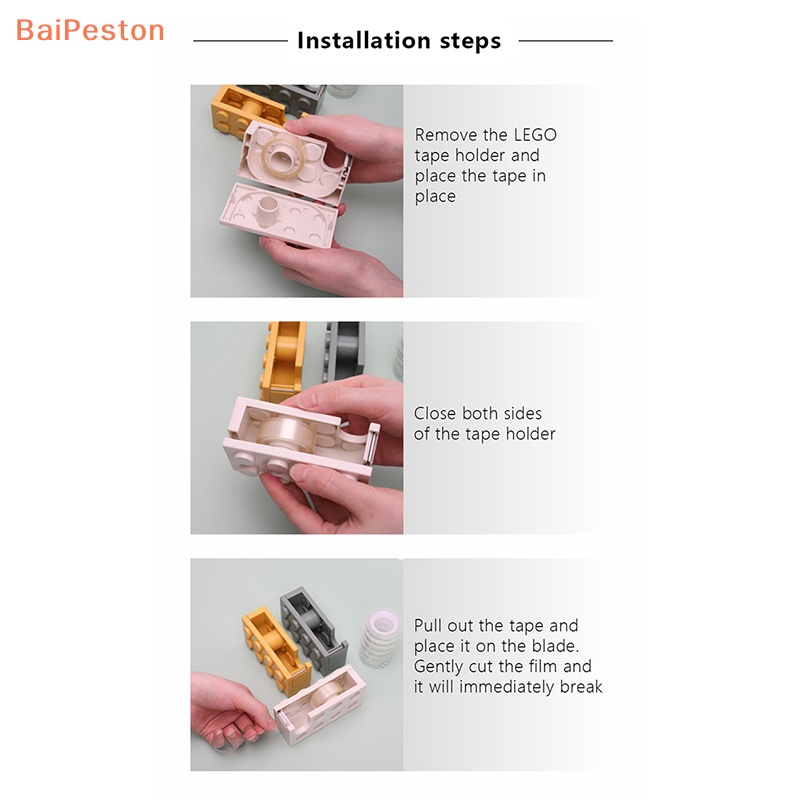 BaiPeston

Installation steps

Remove the LEGO tape holder and place the tape in place

Close both sides of the tape holder

Pull out the tape and place it on the blade. Gently cut the film and it will immediately break