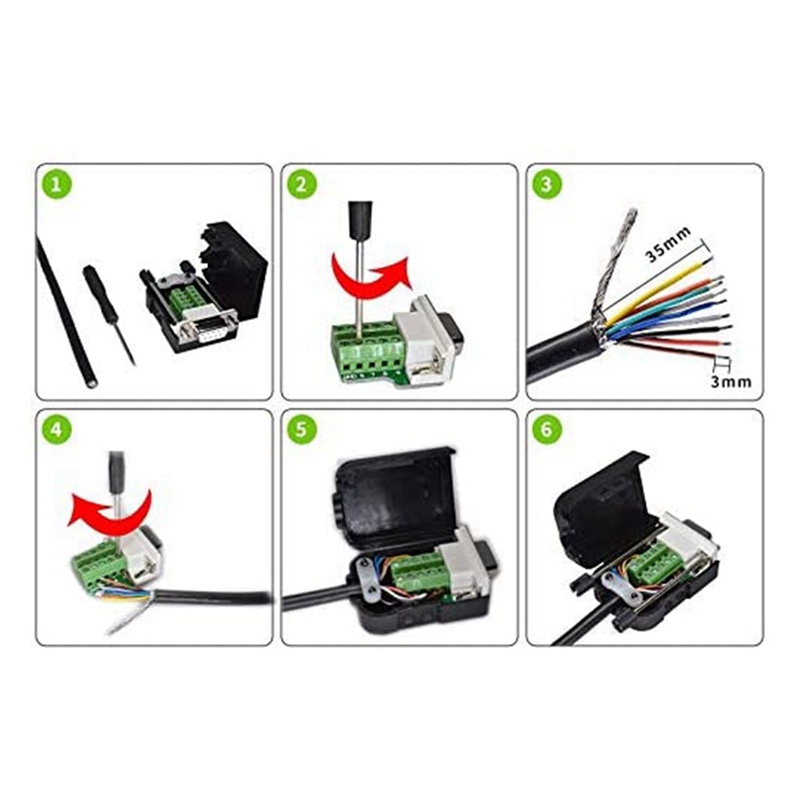 1

2

3

35mm

3mm

4

5

6