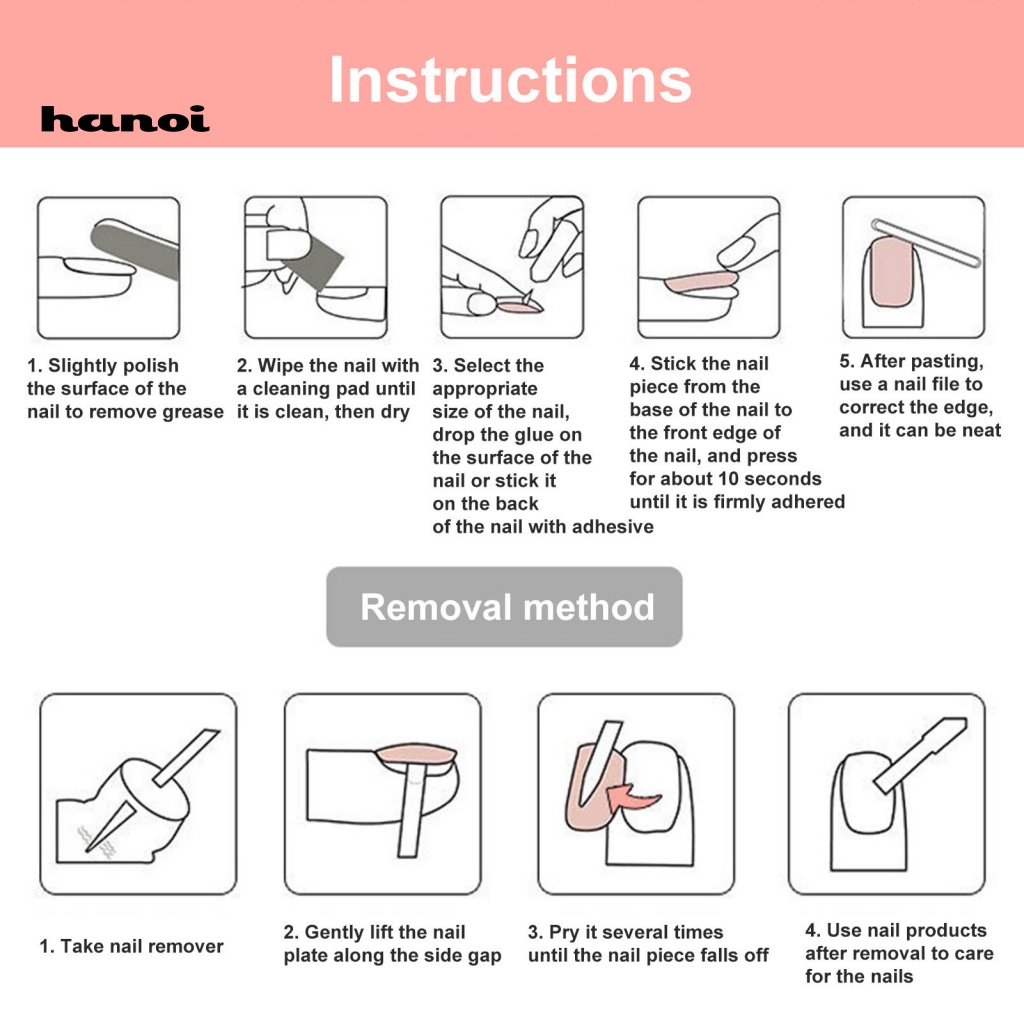 Instructions

hanoi

1. Slightly polish the surface of the nail to remove grease

2. Wipe the nail with a cleaning pad until it is clean, then dry

3. Select the appropriate size of the nail, drop the glue on the surface of the nail or stick it on the back of the nail with adhesive

4. Stick the nail piece from the base of the nail to the front edge of the nail, and press for about 10 seconds until it is firmly adhered

5. After pasting, use a nail file to correct the edge, and it can be neat

Removal method

1. Take nail remover

2. Gently lift the nail plate along the side gap

3. Pry it several times until the nail piece falls off

4. Use nail products after removal to care for the nails