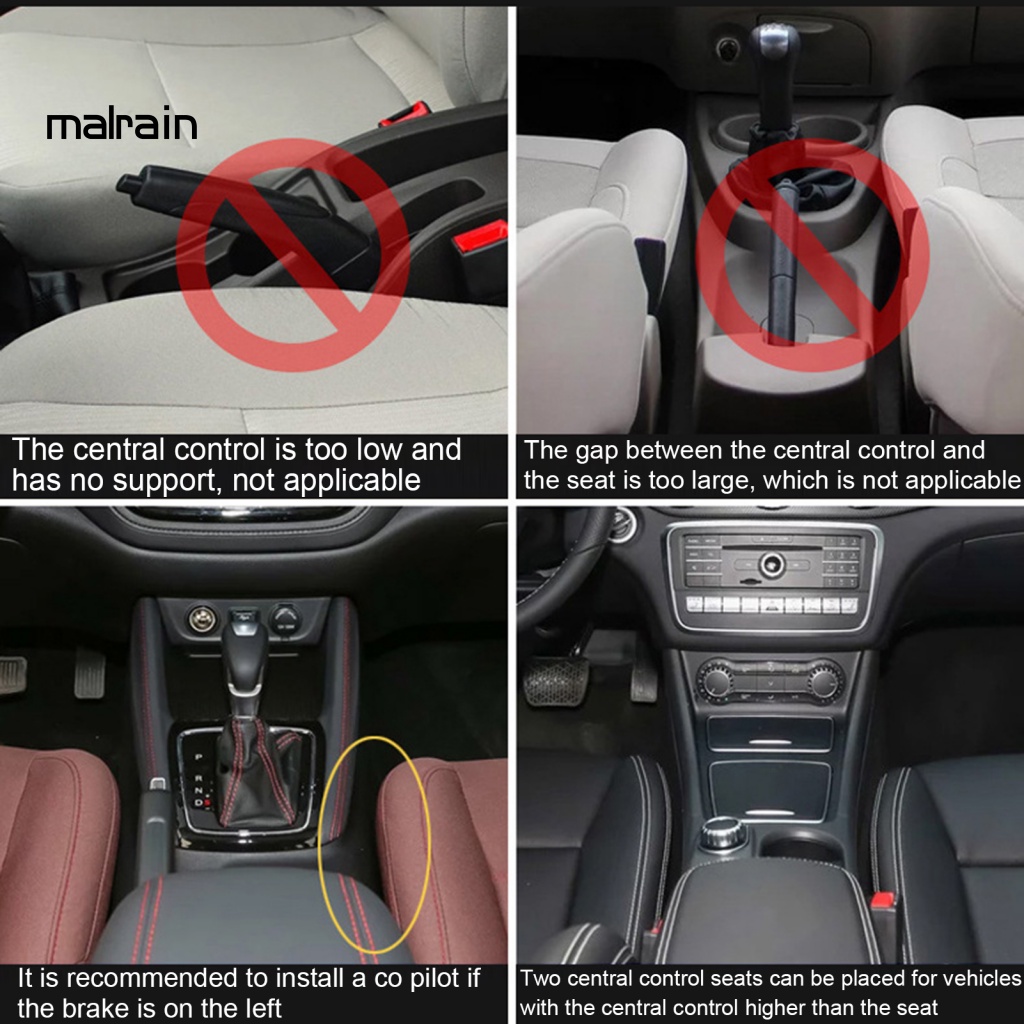 malrain

The central control is too low and has no support, not applicable

The gap between the central control and the seat is too large, which is not applicable

P
R
N
D

It is recommended to install a co pilot if the brake is on the left

Two central control seats can be placed for vehicles with the central control higher than the seat