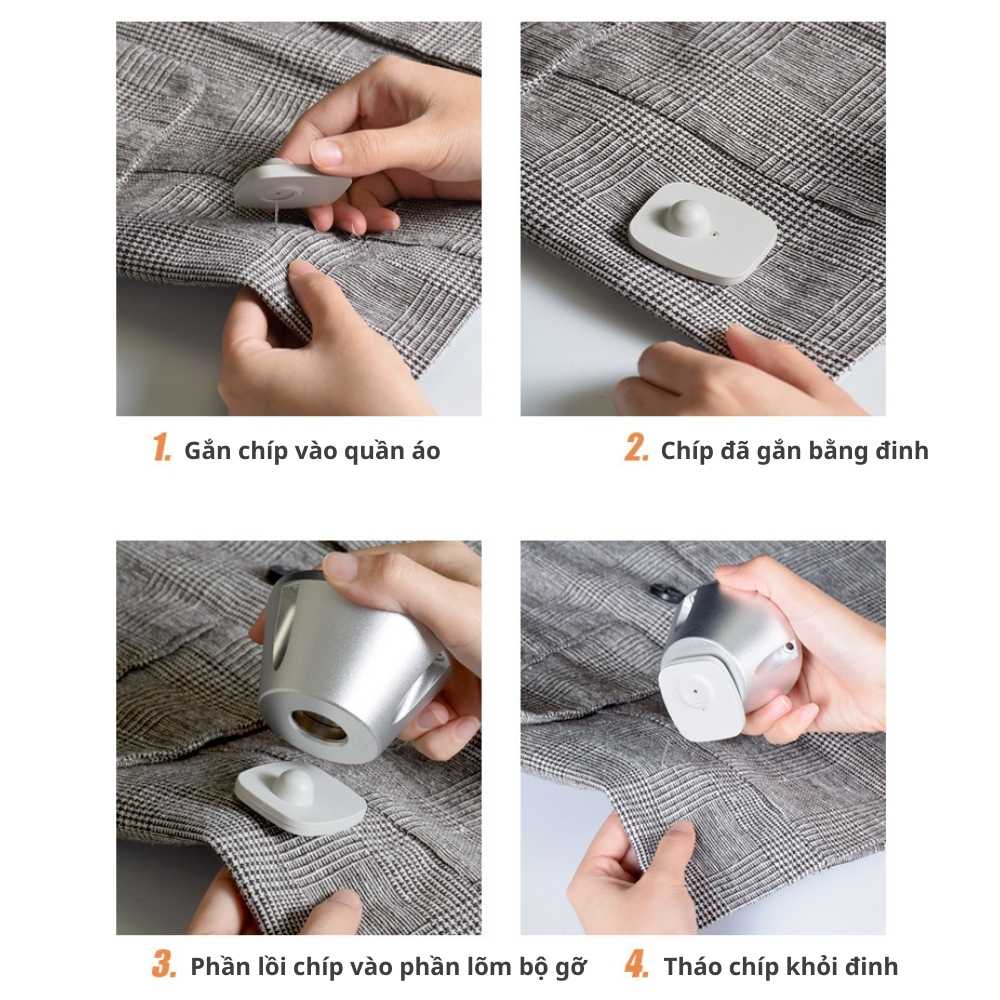 1. Gắn chíp vào quần áo

2. Chíp đã gắn bằng đinh

3. Phần lồi chíp vào phần lõm bộ gỡ

4. Tháo chíp khỏi đinh