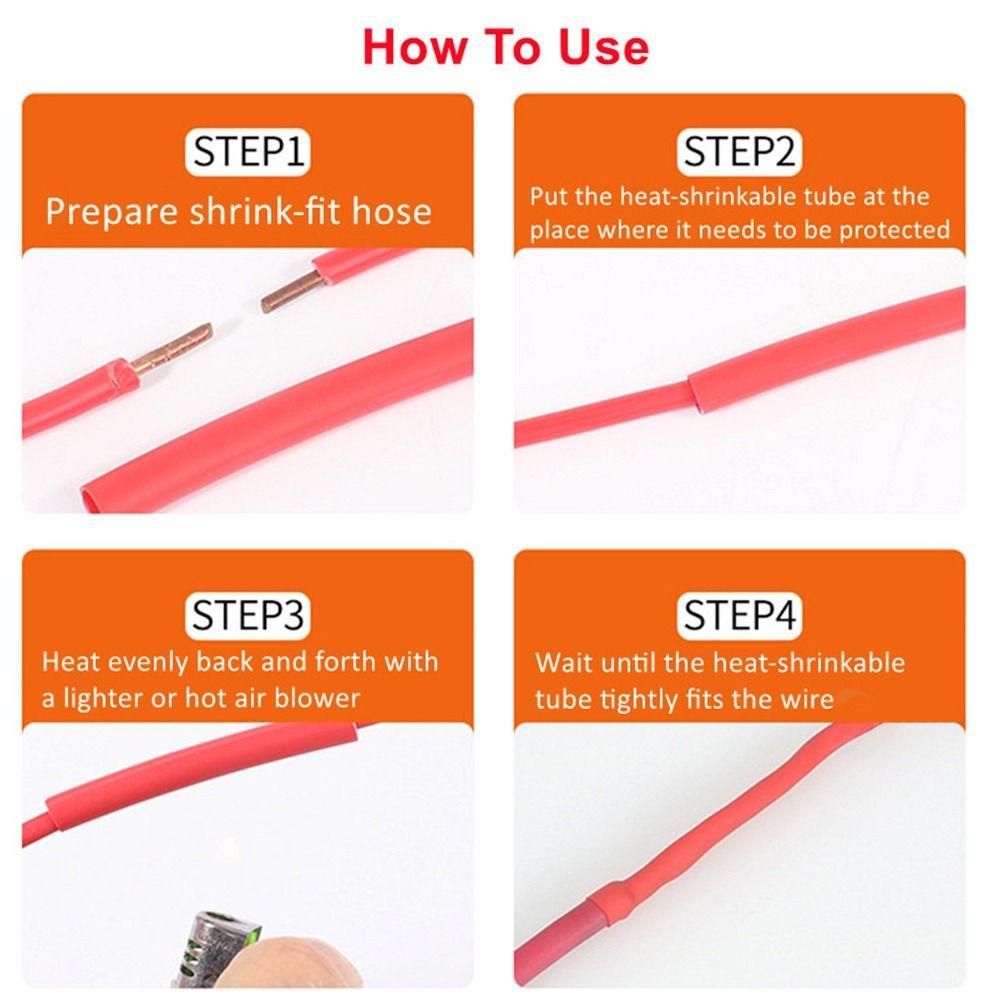 How To Use

STEP1
Prepare shrink-fit hose

STEP2
Put the heat-shrinkable tube at the place where it needs to be protected

STEP3
Heat evenly back and forth with a lighter or hot air blower

STEP4
Wait until the heat-shrinkable tube tightly fits the wire