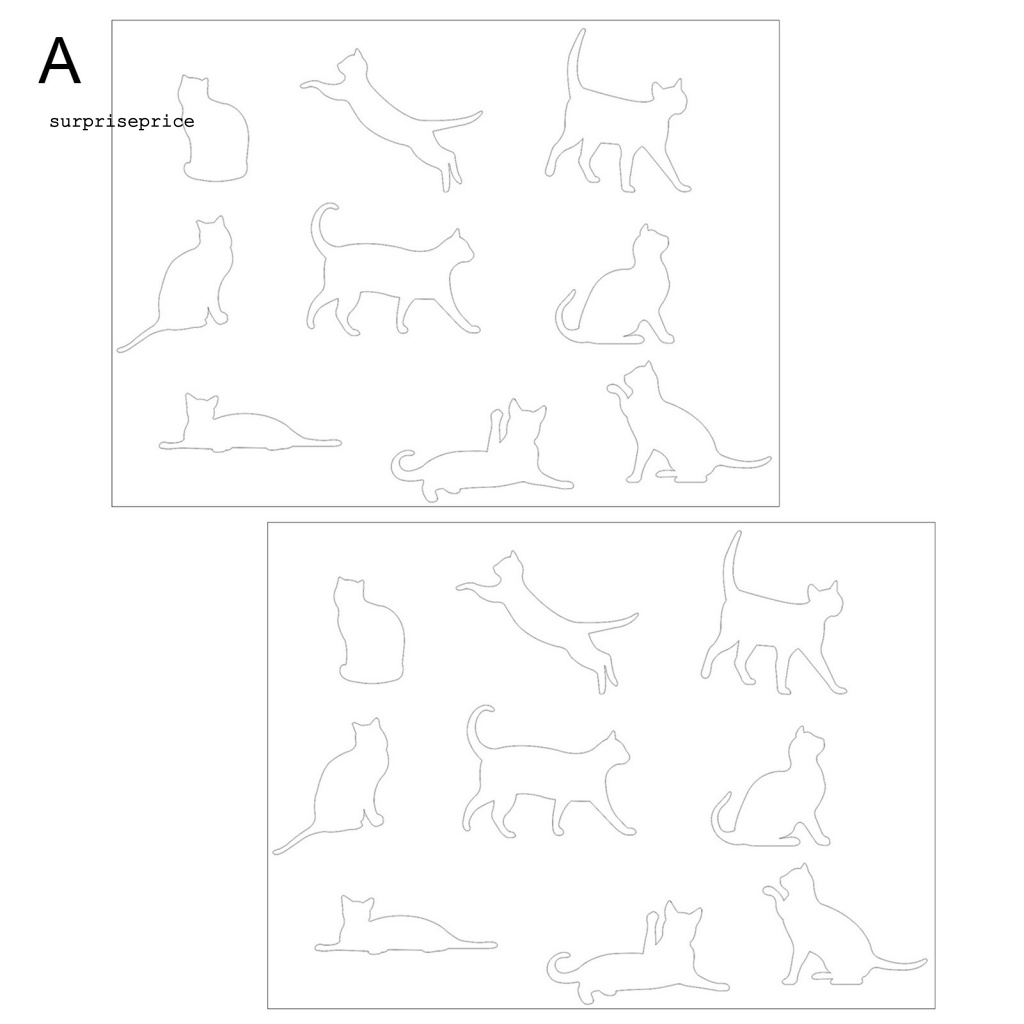 A

surpriseprice