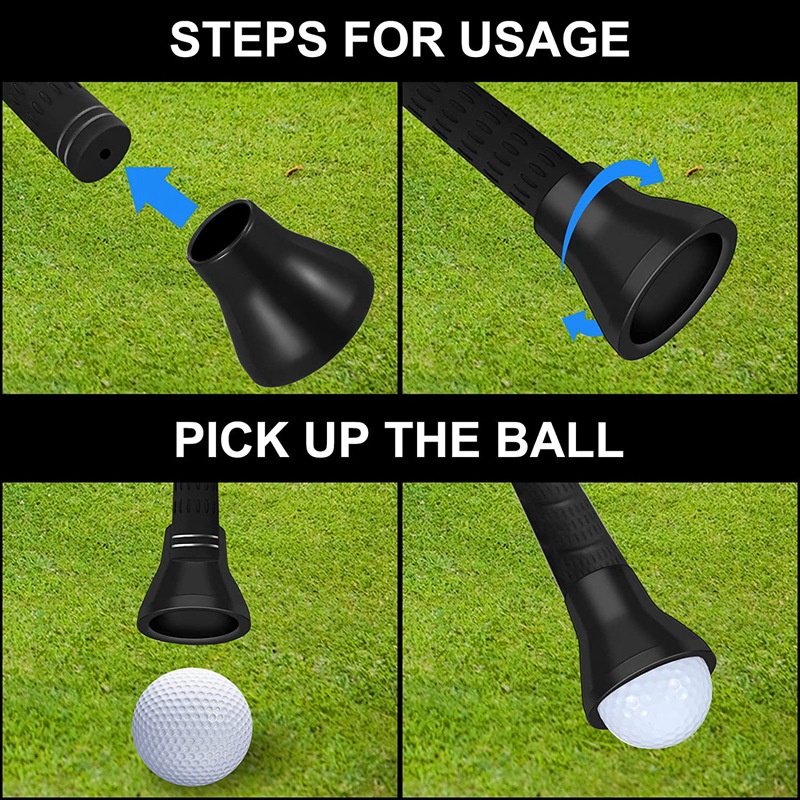 STEPS FOR USAGE

PICK UP THE BALL