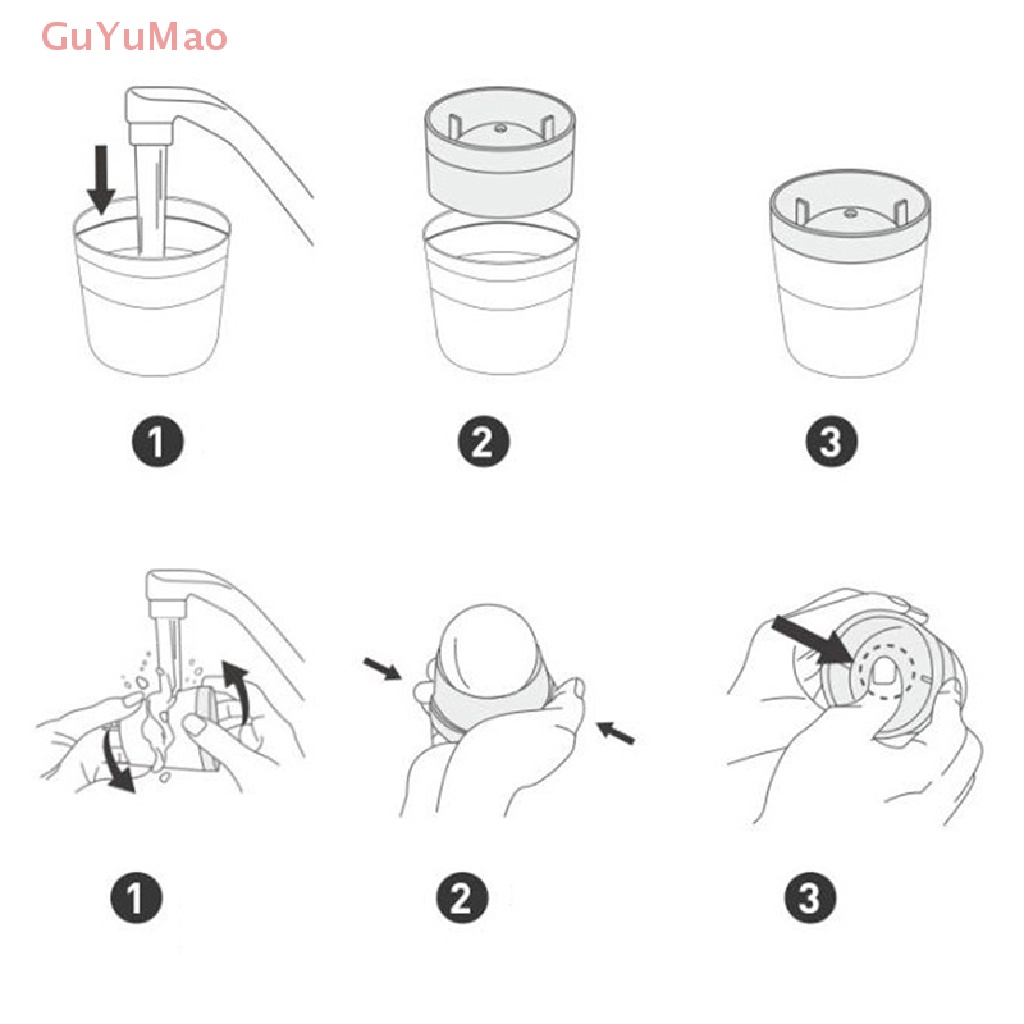 GuYuMao

1

2

3

1

2

3